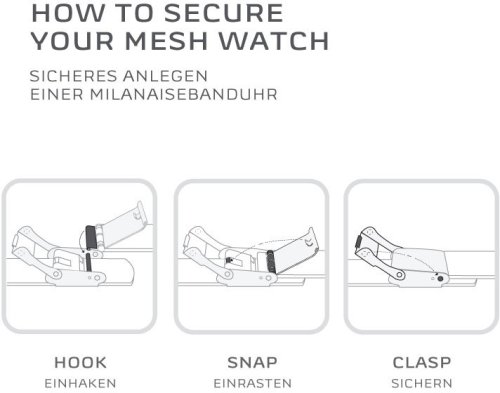 HOW TO SECURE YOUR MESH WATCH

SICHERES ANLEGEN EINER MILANAISEBANDUHR

HOOK
EINHAKEN

SNAP
EINRASTEN

CLASP
SICHERN