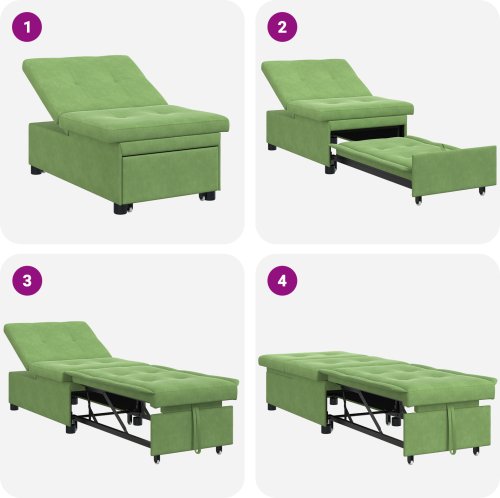 1

2

3

4