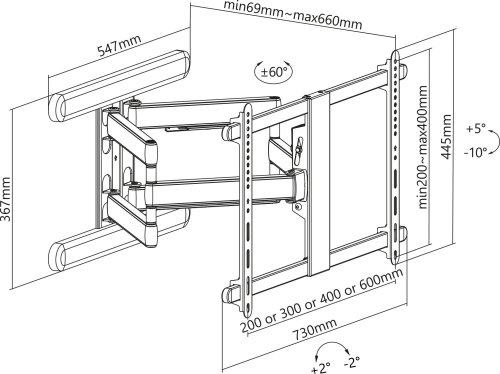 min69mm~max660mm
547mm
±60°
367mm
min200~max400mm
445mm
+5°
-10°
200 or 300 or 400 or 600mm
730mm
+2°
-2°