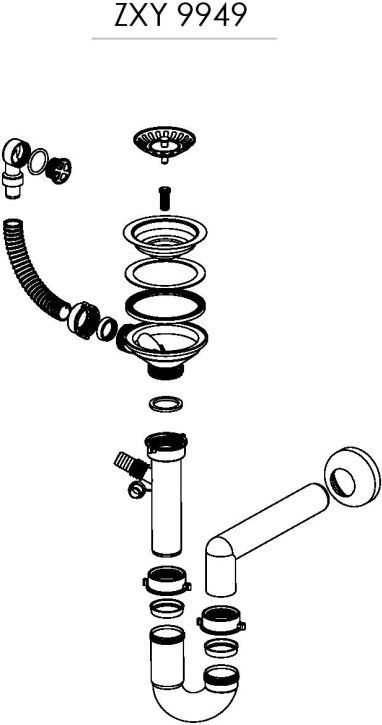 ZXY 9949