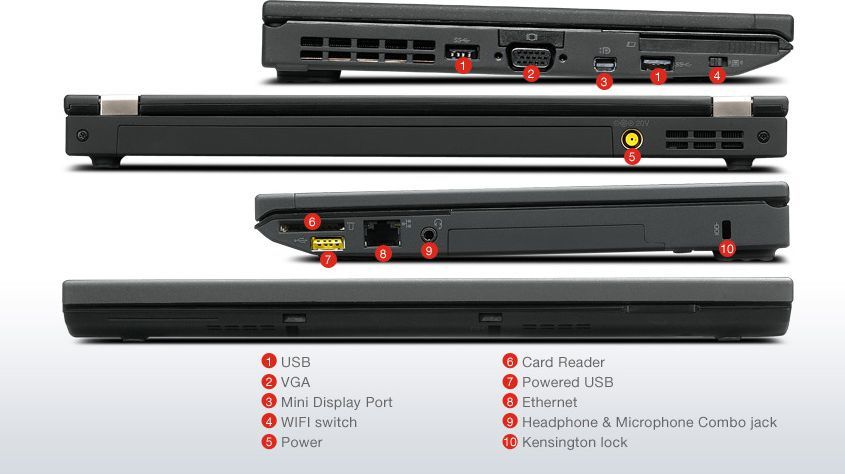 1 2 3 1 4

20V

5

6

7 8 9

10

1 USB
2 VGA
3 Mini Display Port
4 WIFI switch
5 Power

6 Card Reader
7 Powered USB
8 Ethernet
9 Headphone & Microphone Combo jack
10 Kensington lock