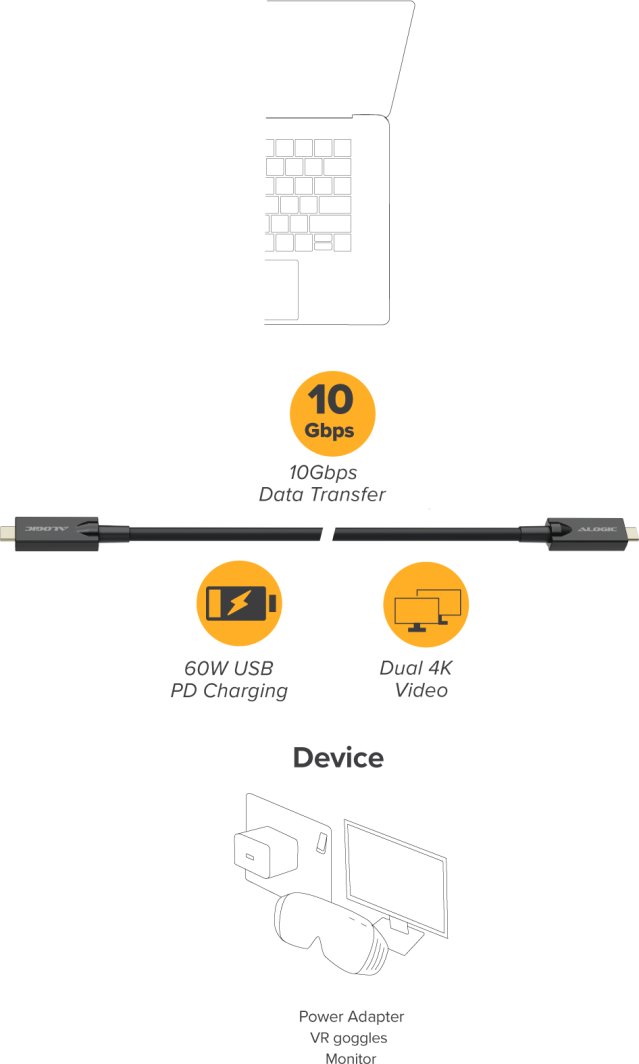 10
Gbps

10Gbps
Data Transfer

ALOGIC

ALOGIC

60W USB
PD Charging

Dual 4K
Video

Device

Power Adapter
VR goggles
Monitor