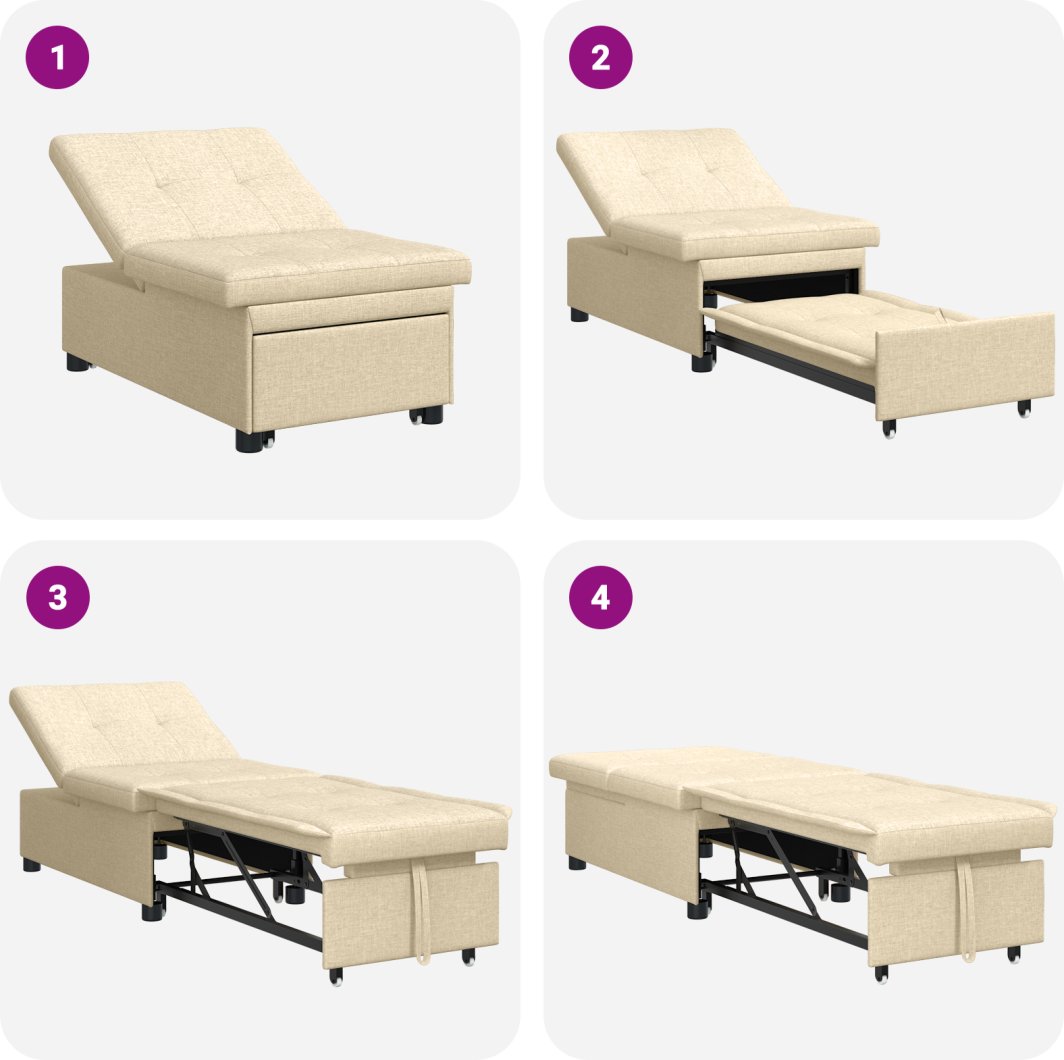 1

2

3

4