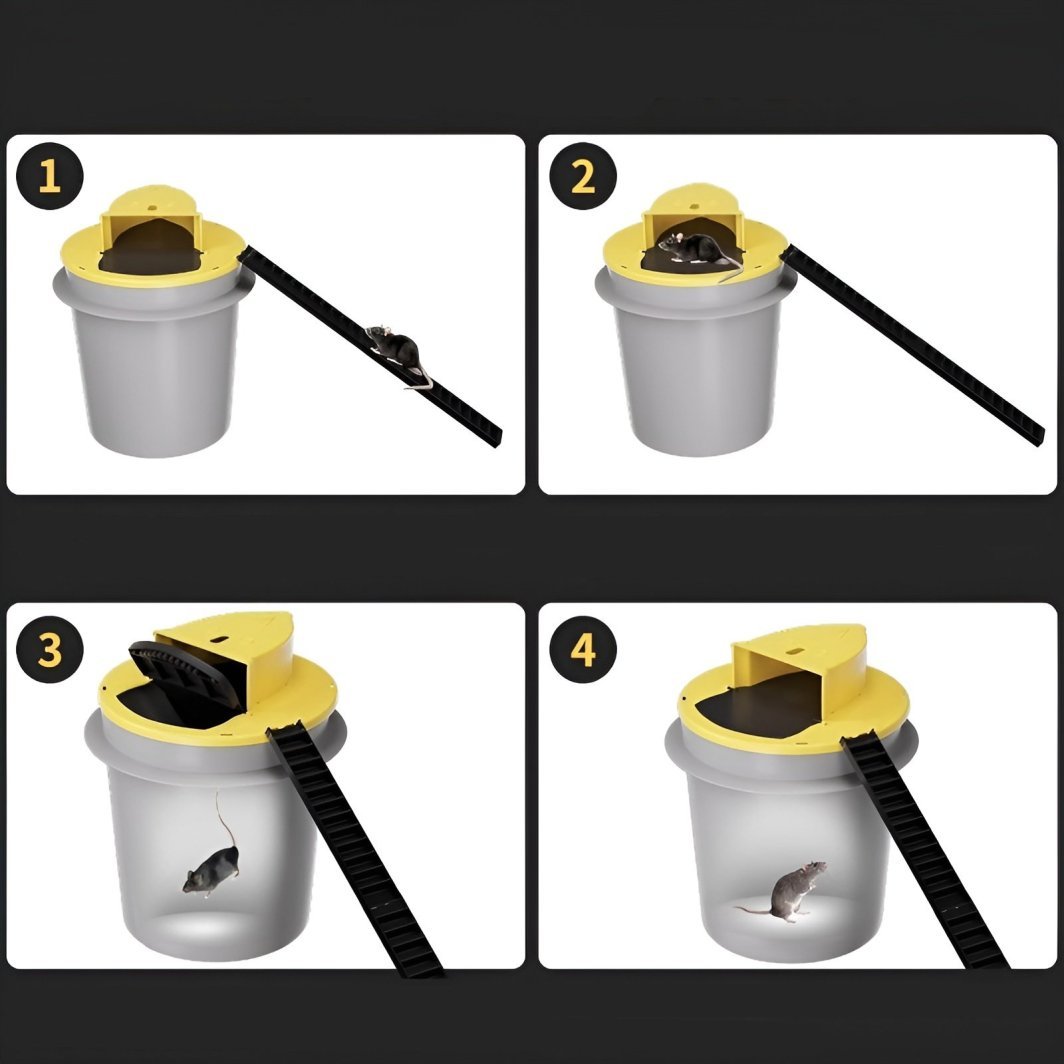 1

2

3

4