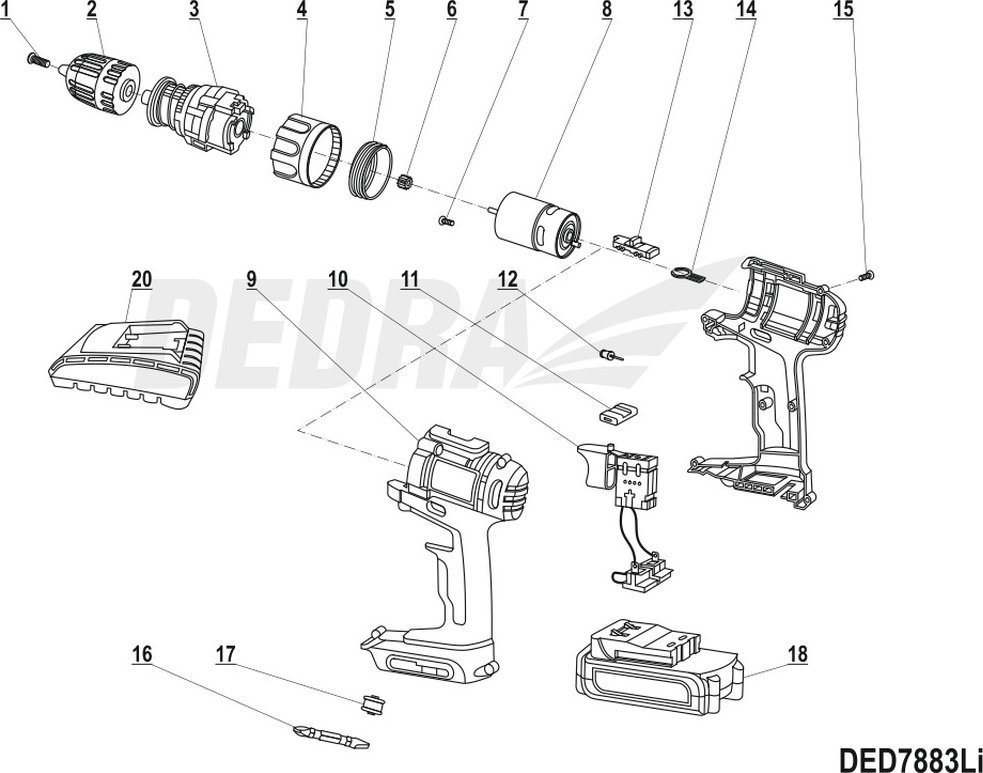 1
2
3
4
5
6
7
8
13
14
15
20
9
10
11
12
DEDRA
16
17
18
DED7883Li