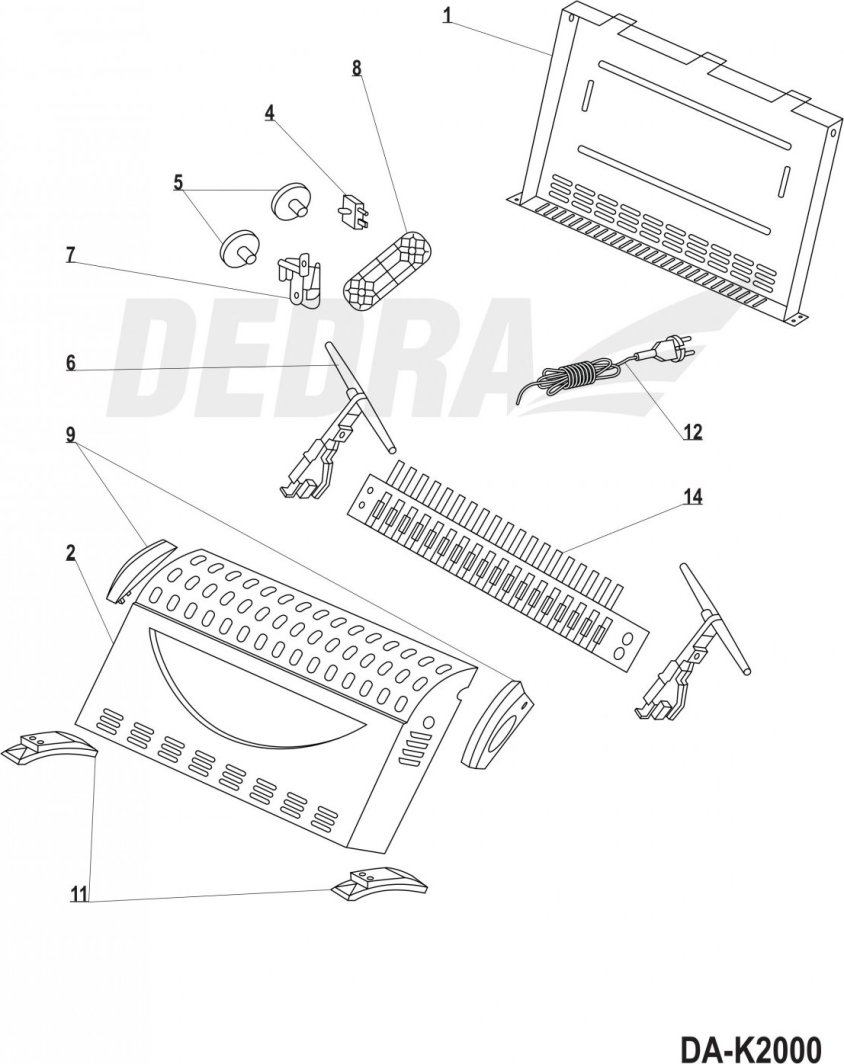 1
8
4
5
7
DEDRA
6
12
9
14
2
11
DA-K2000