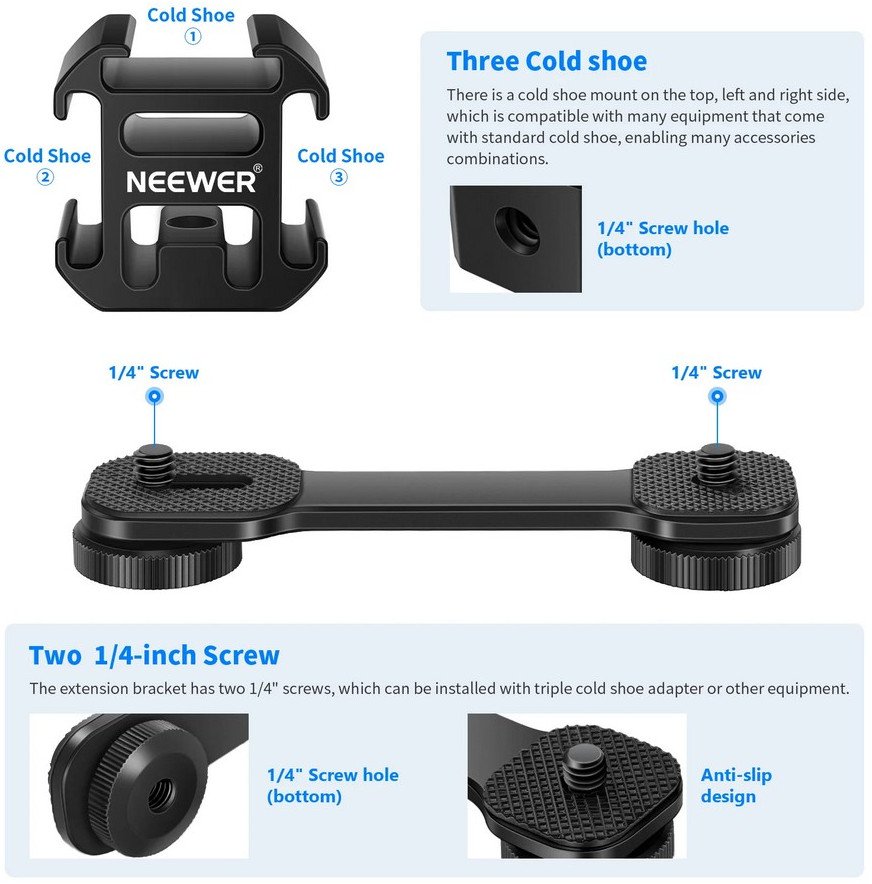 Cold Shoe
①

Cold Shoe
②

NEEWER®

Cold Shoe
③

Three Cold shoe

There is a cold shoe mount on the top, left and right side, which is compatible with many equipment that come with standard cold shoe, enabling many accessories combinations.

1/4" Screw hole (bottom)

1/4" Screw

1/4" Screw

Two 1/4-inch Screw

The extension bracket has two 1/4" screws, which can be installed with triple cold shoe adapter or other equipment.

1/4" Screw hole (bottom)

Anti-slip design