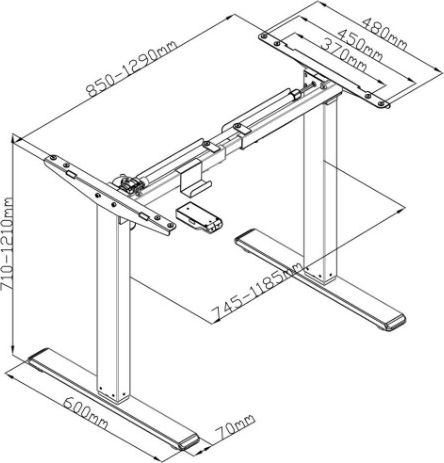 850-1290mm

480mm

450mm

370mm

710-1210mm

745-1185mm

600mm

70mm