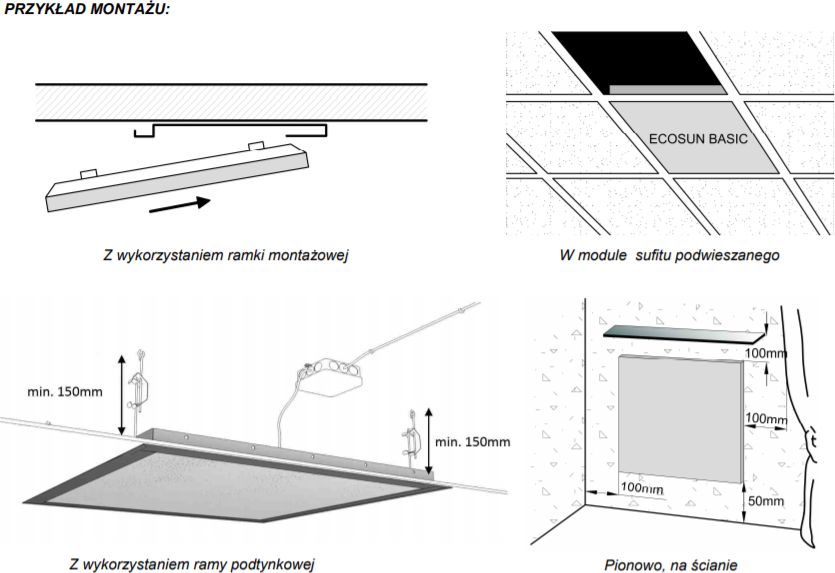 PRZYKŁAD MONTAŻU:

ECOSUN BASIC

Z wykorzystaniem ramki montażowej

W module sufitu podwieszanego

min. 150mm

min. 150mm

100mm

100mm

100mm

50mm

Z wykorzystaniem ramy podtynkowej

Pionowo, na ścianie