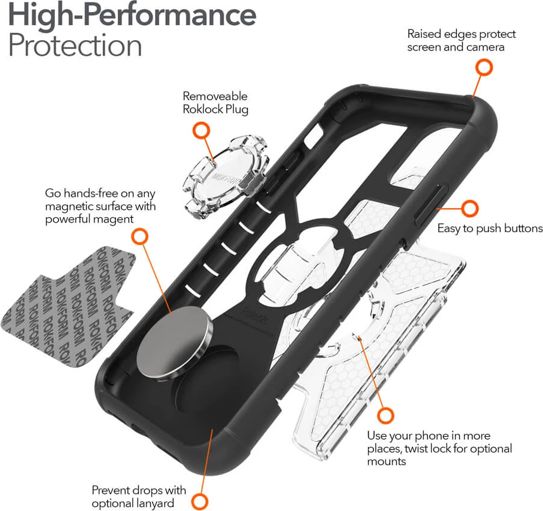 High-Performance
Protection

Raised edges protect screen and camera

Removeable Roklock Plug

Go hands-free on any magnetic surface with powerful magent

Easy to push buttons

ROKFORM ROKFORM ROKFORM ROKFORM ROKFORM ROKFORM

Use your phone in more places, twist lock for optional mounts

Prevent drops with optional lanyard