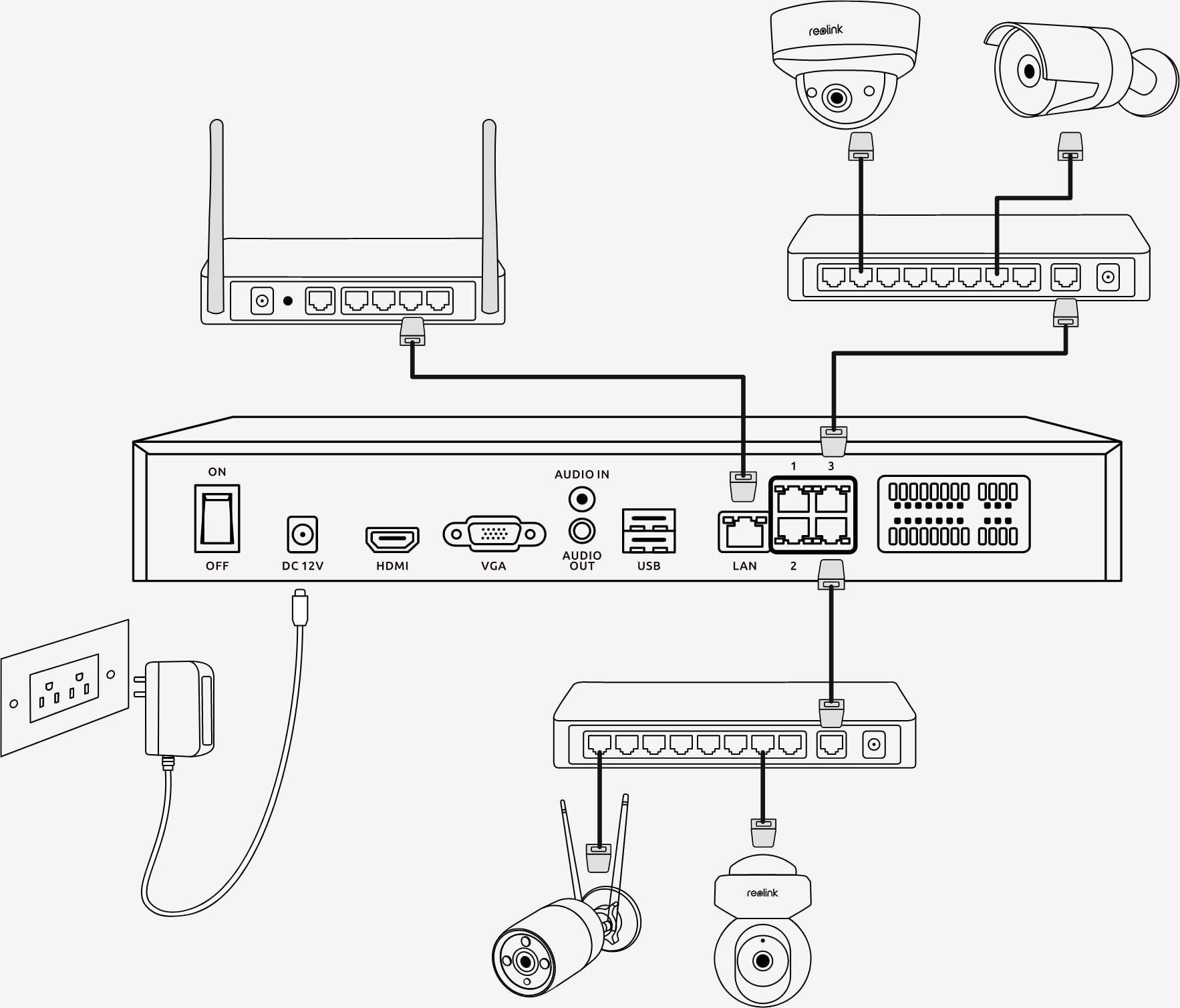 reolink

ON

OFF

DC 12V

HDMI

VGA

AUDIO IN

AUDIO OUT

USB

LAN

1

3

2

reolink