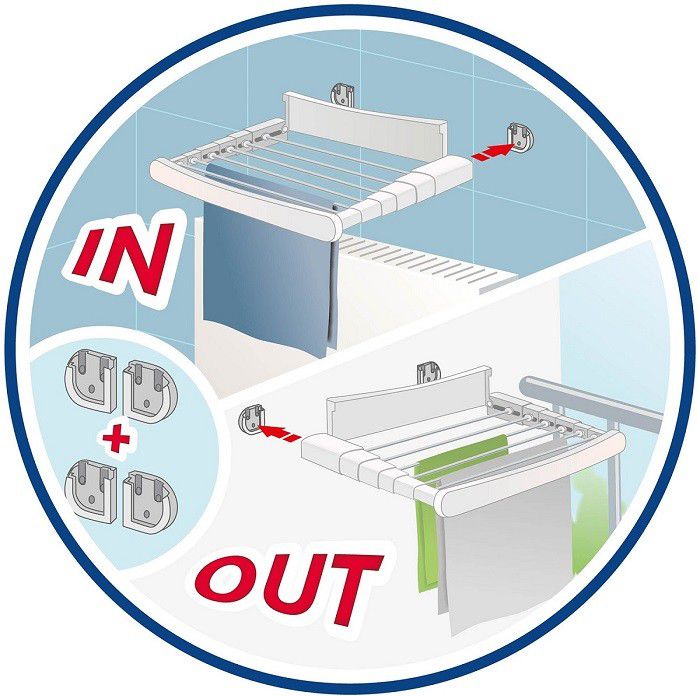 IN

+

OUT