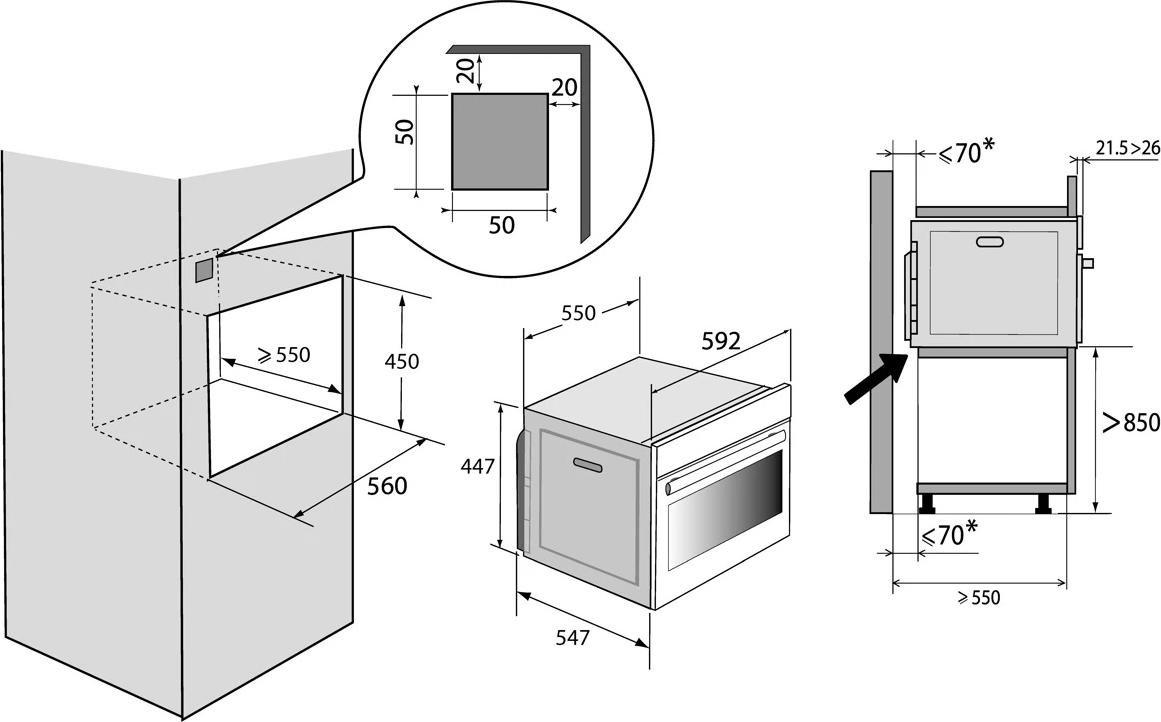 20
20
50
50
⩾550
450
560
550
592
447
547
⩽70*
21.5>26
>850
⩽70*
⩾550