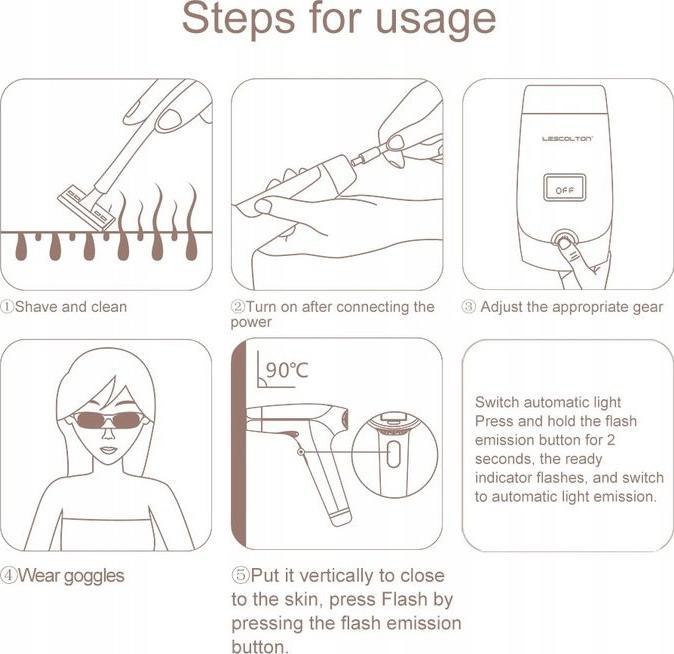 Steps for usage

LESCOLTON

OFF

①Shave and clean

②Turn on after connecting the power

③ Adjust the appropriate gear

90℃

Switch automatic light
Press and hold the flash emission button for 2 seconds, the ready indicator flashes, and switch to automatic light emission.

④Wear goggles

⑤Put it vertically to close to the skin, press Flash by pressing the flash emission button.