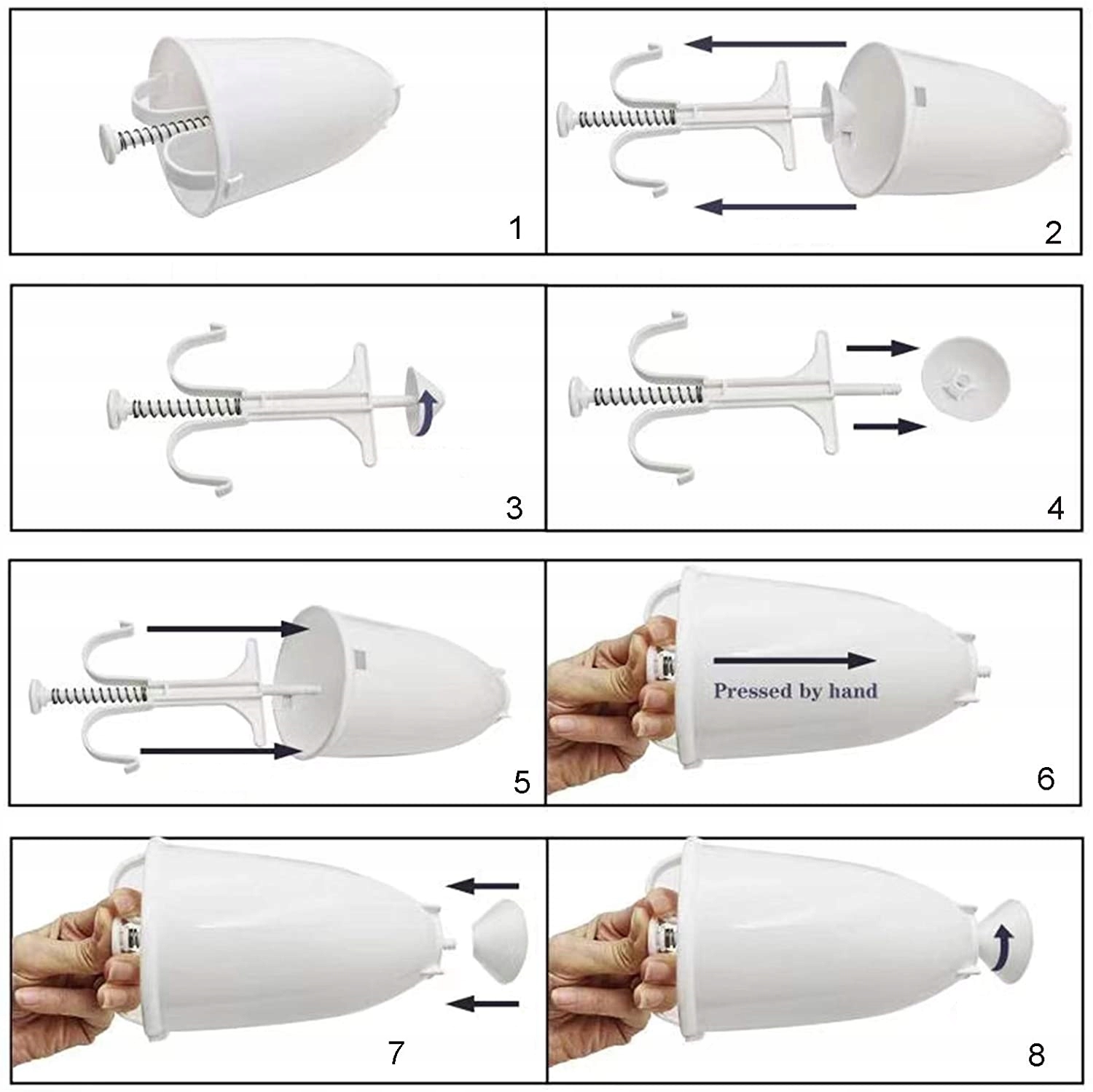 1

2

3

4

5

Pressed by hand

6

7

8