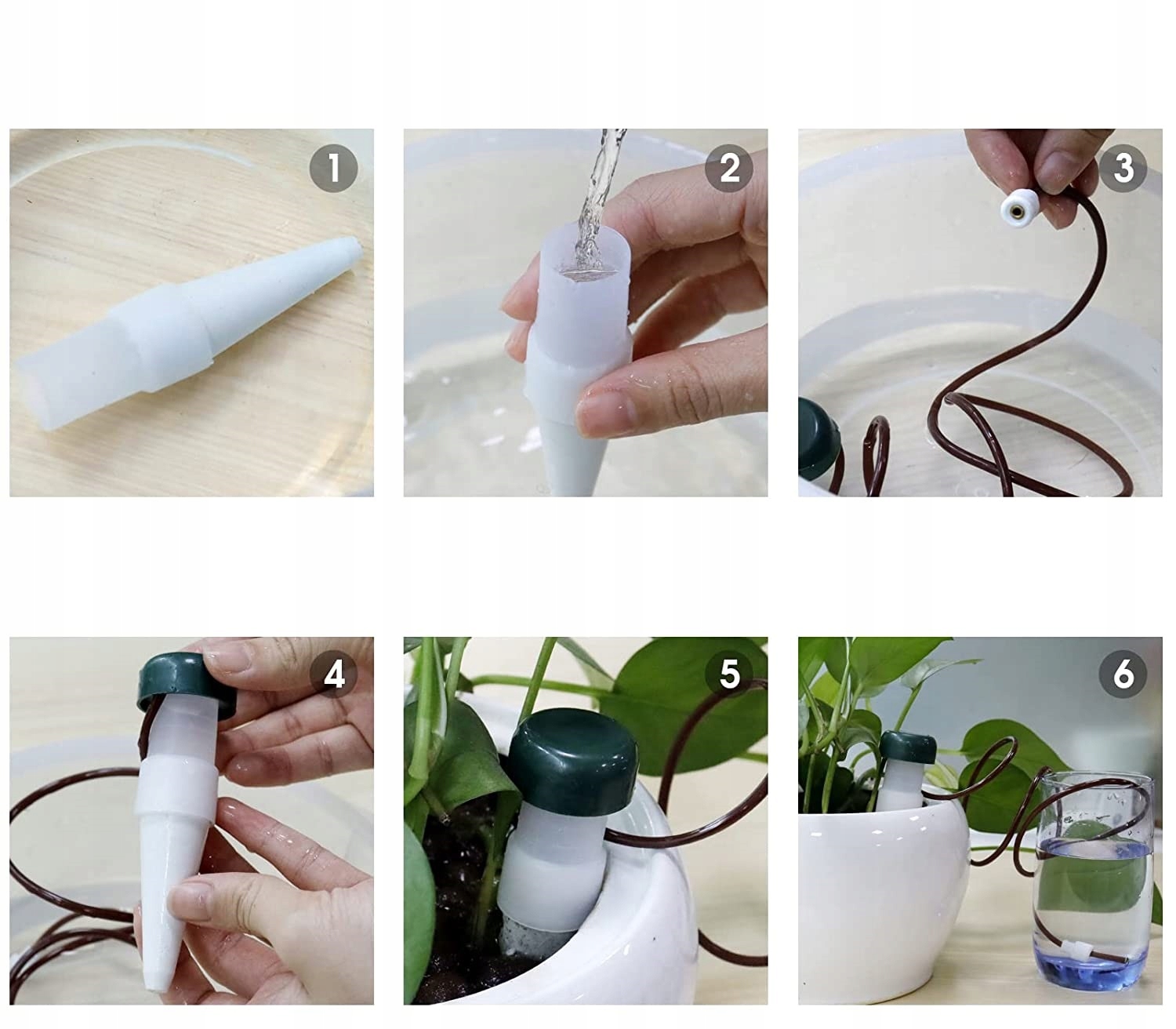 1

2

3

4

5

6