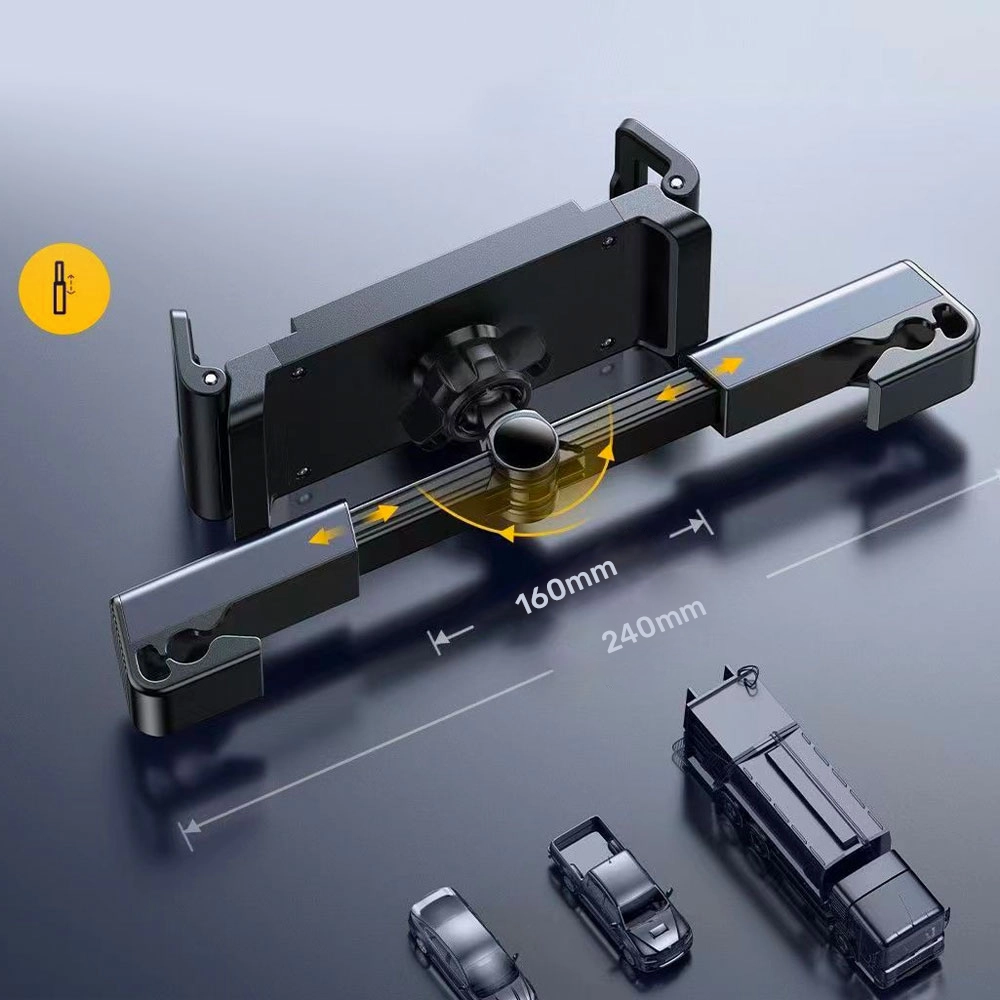 160mm
240mm