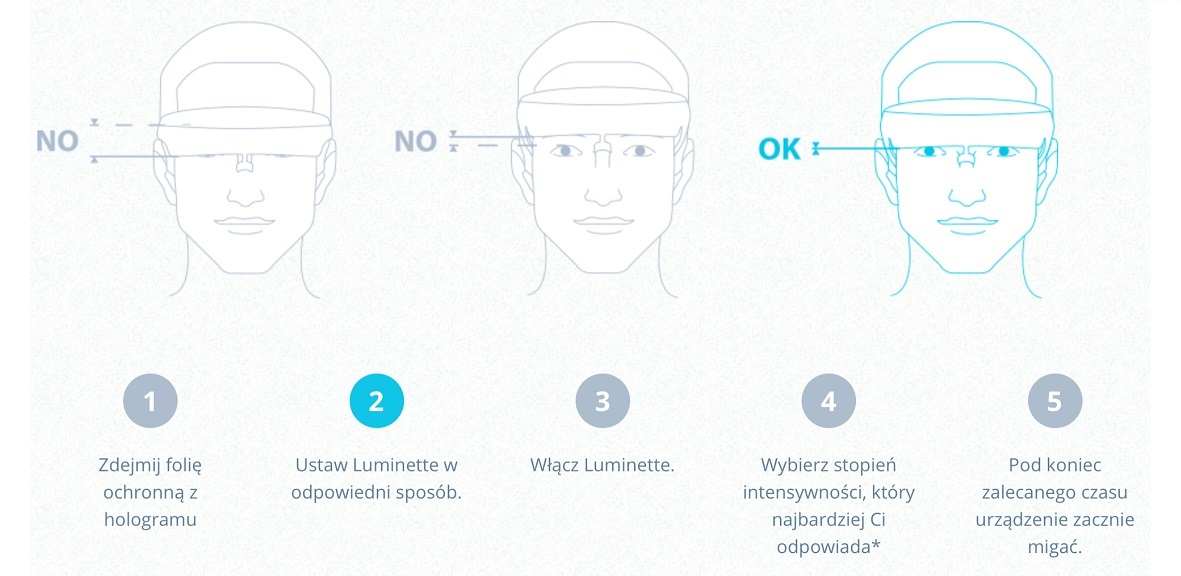 NO

NO

OK

1

Zdejmij folię ochronną z hologramu

2

Ustaw Luminette w odpowiedni sposób.

3

Włącz Luminette.

4

Wybierz stopień intensywności, który najbardziej Ci odpowiada*

5

Pod koniec zalecanego czasu urządzenie zacznie migać.