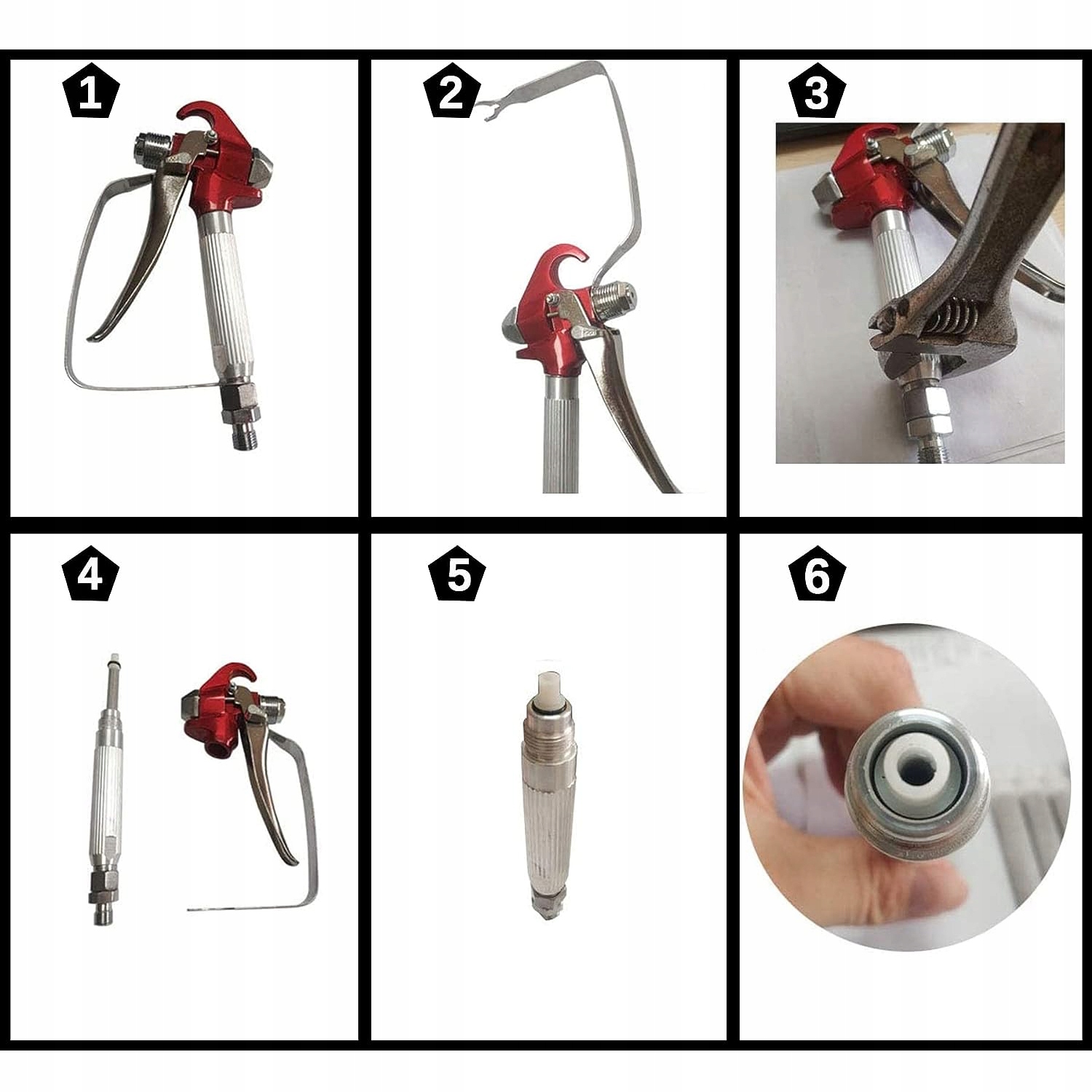 1

2

3

4

5

6