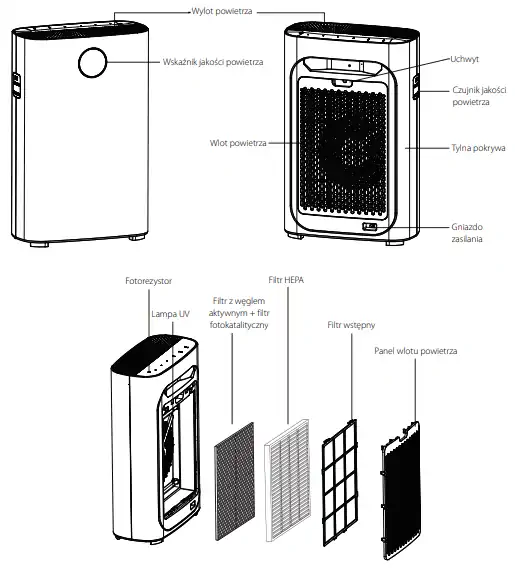 Wylot powietrza

Wskaźnik jakości powietrza

Uchwyt

Czujnik jakości powietrza

Wlot powietrza

Tylna pokrywa

Gniazdo zasilania

Fotorezystor

Lampa UV

Filtr z węglem aktywnym + filtr fotokatalityczny

Filtr HEPA

Filtr wstępny

Panel wlotu powietrza