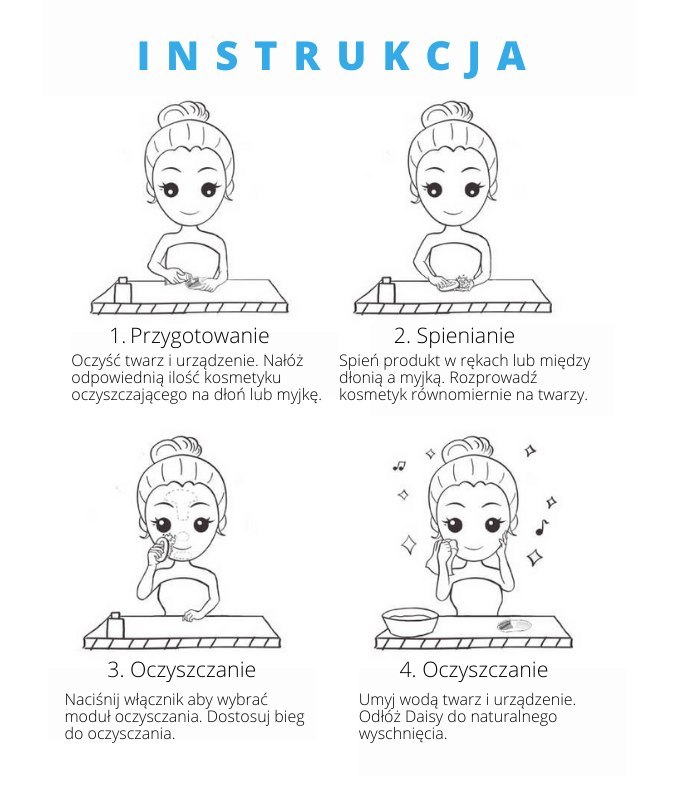 INSTRUKCJA

1. Przygotowanie

Oczyść twarz i urządzenie. Nałóż odpowiednią ilość kosmetyku oczyszczającego na dłoń lub myjkę.

2. Spienianie

Spień produkt w rękach lub między dłonią a myjką. Rozprowadź kosmetyk równomiernie na twarzy.

3. Oczyszczanie

Naciśnij włącznik aby wybrać moduł oczyszczania. Dostosuj bieg do oczyszczania.

4. Oczyszczanie

Umyj wodą twarz i urządzenie. Odłóż Daisy do naturalnego wyschnięcia.