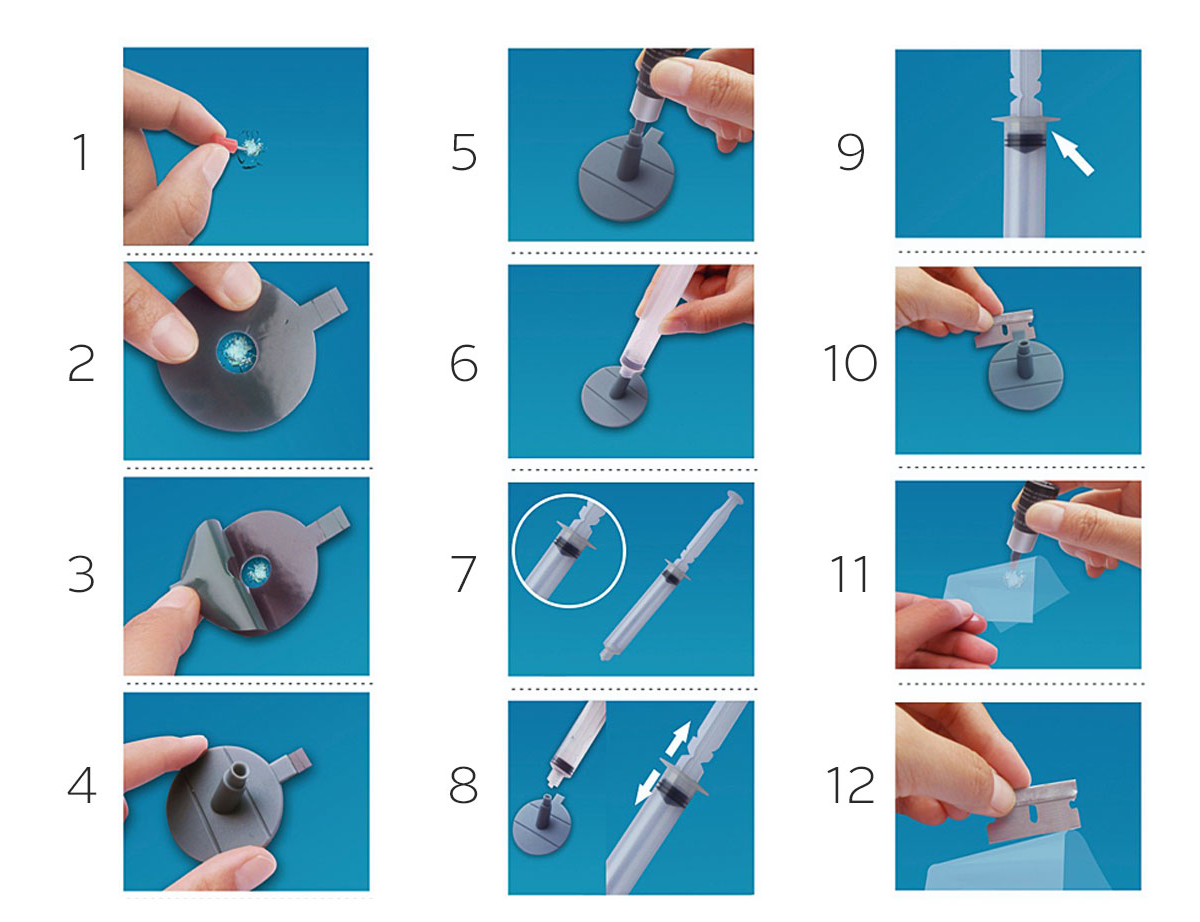 1

2

3

4

5

6

7

8

9

10

11

12