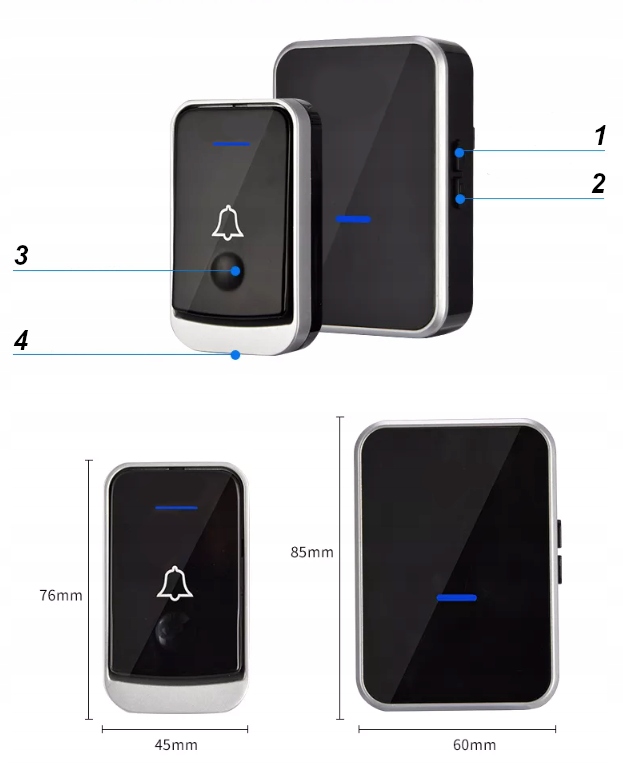 1
2
3
4

76mm
45mm
85mm
60mm