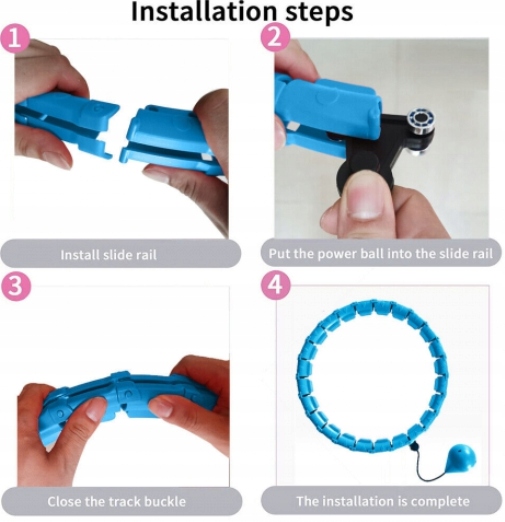 Installation steps

1

Install slide rail

2

Put the power ball into the slide rail

3

Close the track buckle

4

The installation is complete