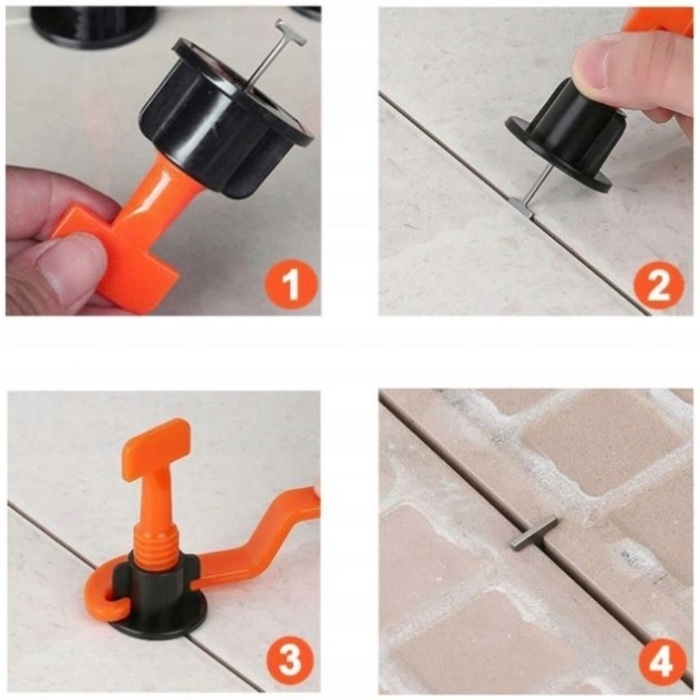 1

2

3

4