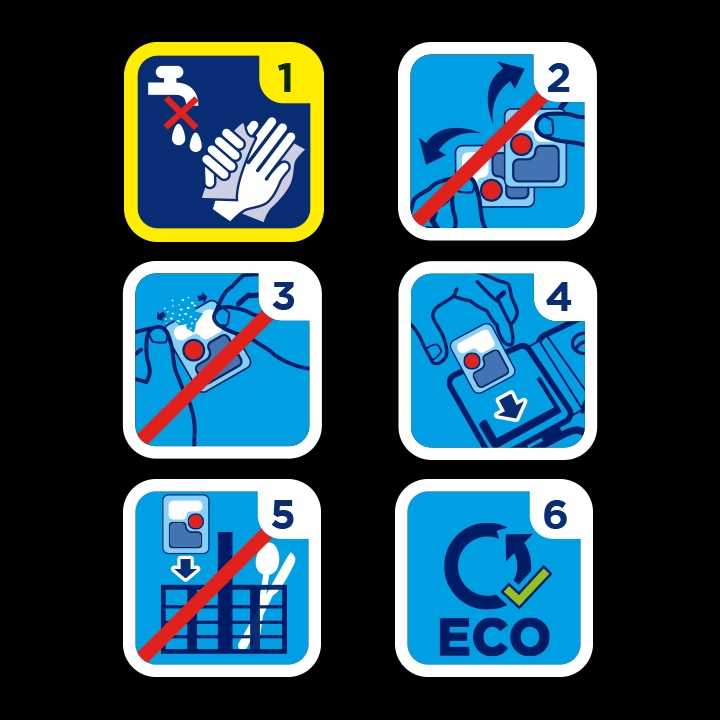 1

2

3

4

5

6

ECO