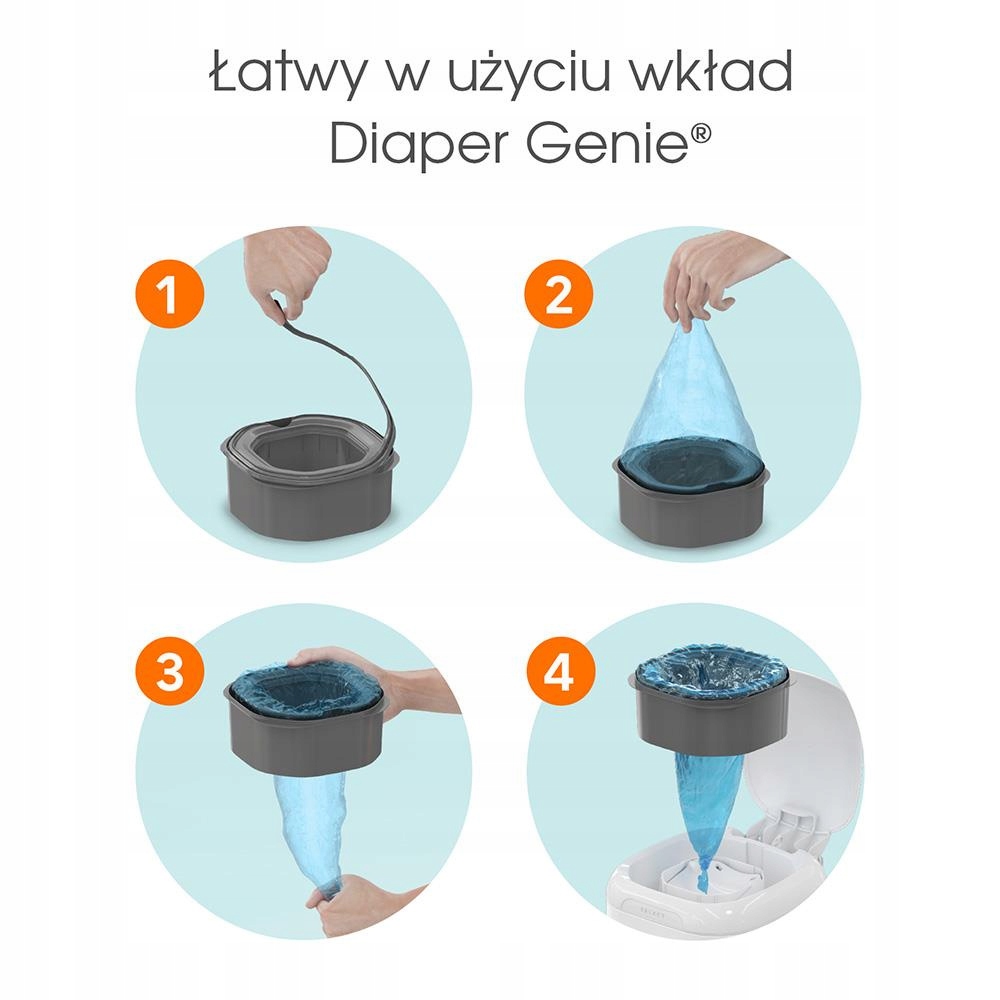 Łatwy w użyciu wkład Diaper Genie®

1

2

3

4