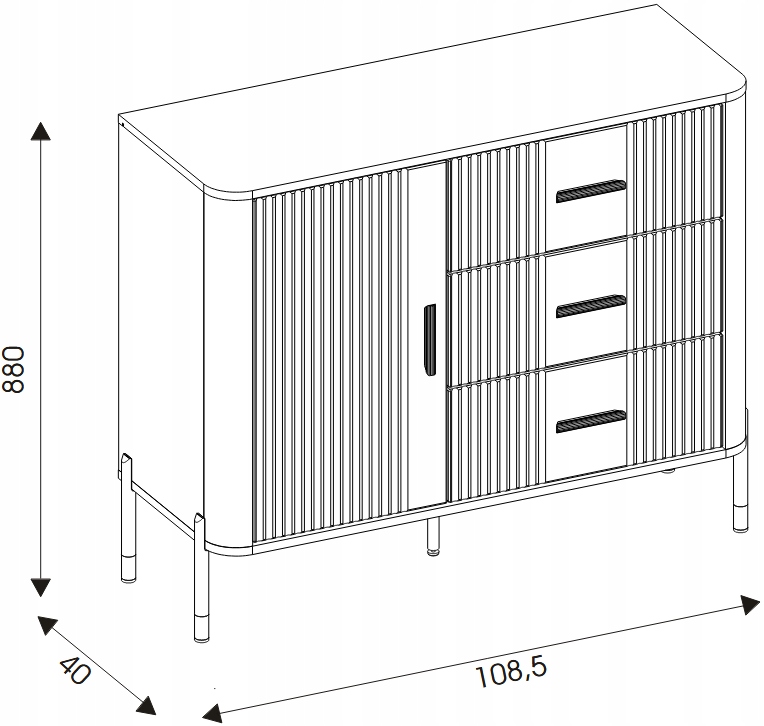 880

40

108,5