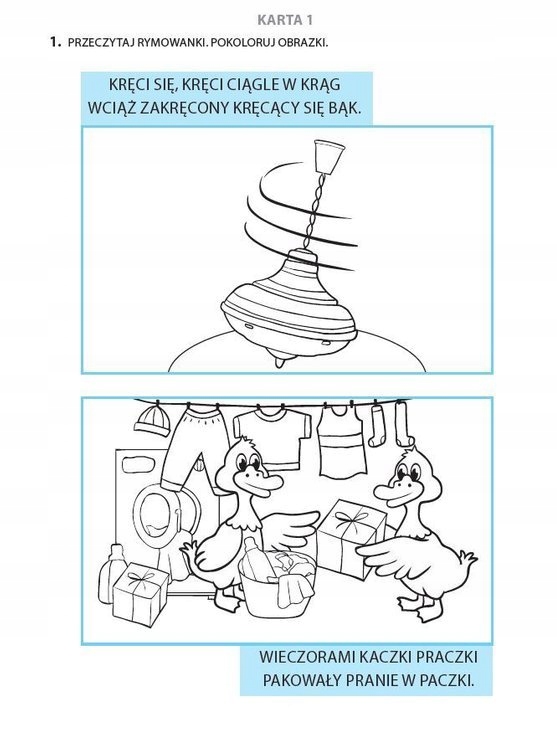 KARTA 1

1. PRZECZYTAJ RYMOWANKI. POKOLORUJ OBRAZKI.

KRĘCI SIĘ, KRĘCI CIĄGLE W KRĄG
WCIĄŻ ZAKRĘCONY KRĘCĄCY SIĘ BĄK.

WIECZORAMI KACZKI PRACZKI
PAKOWAŁY PRANIE W PACZKI.