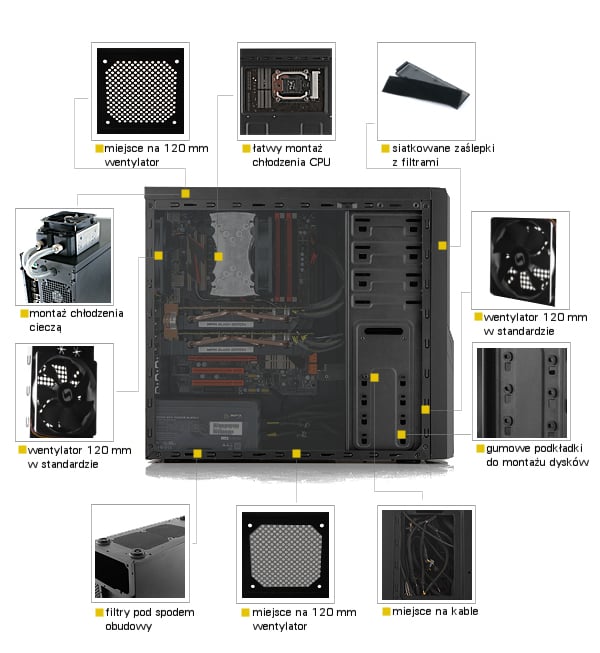 miejsce na 120 mm wentylator

łatwy montaż chłodzenia CPU

siatkowane zaślepki z filtrami

montaż chłodzenia cieczą

wentylator 120 mm w standardzie

wentylator 120 mm w standardzie

gumowe podkładki do montażu dysków

filtry pod spodem obudowy

miejsce na 120 mm wentylator

miejsce na kable