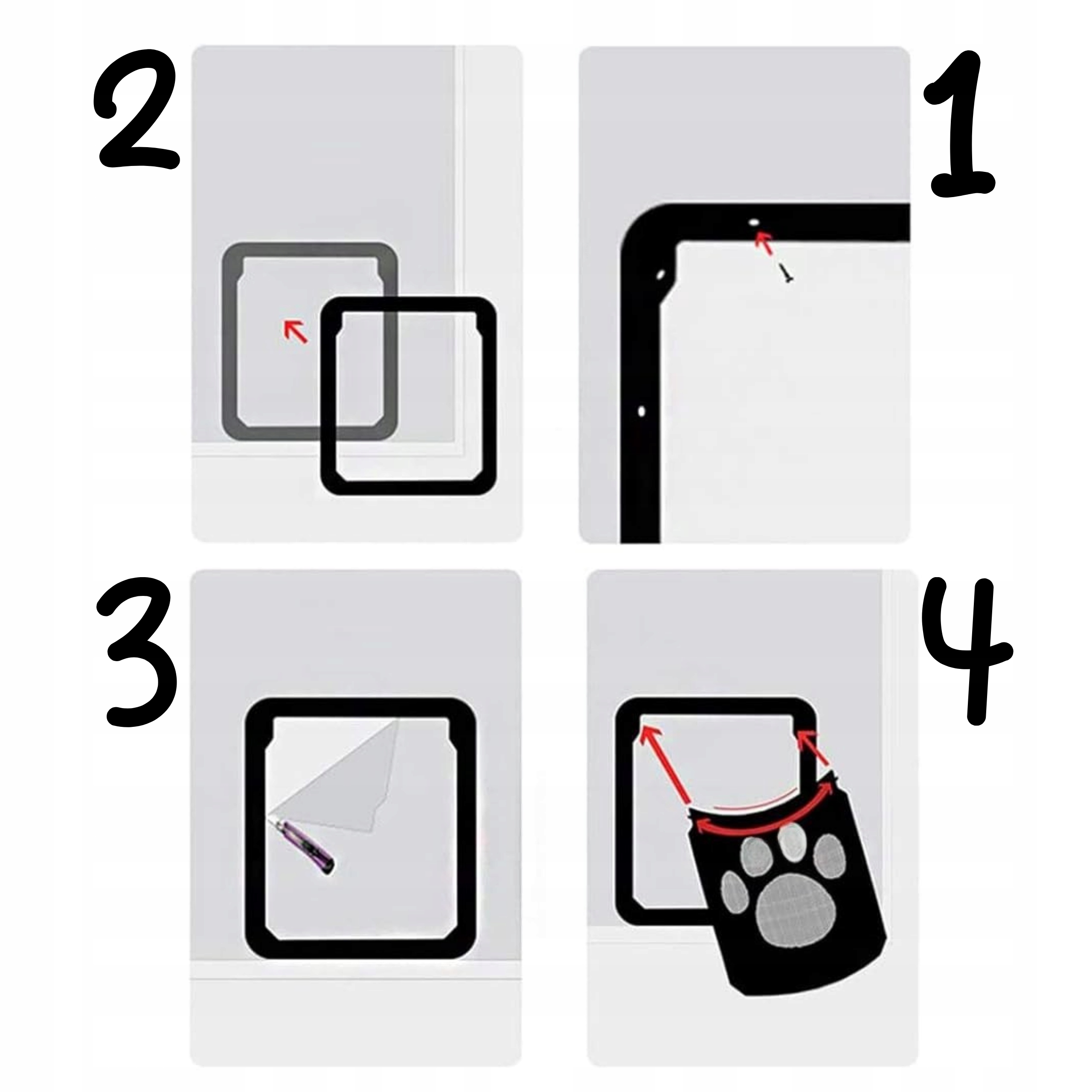 2

1

3

4