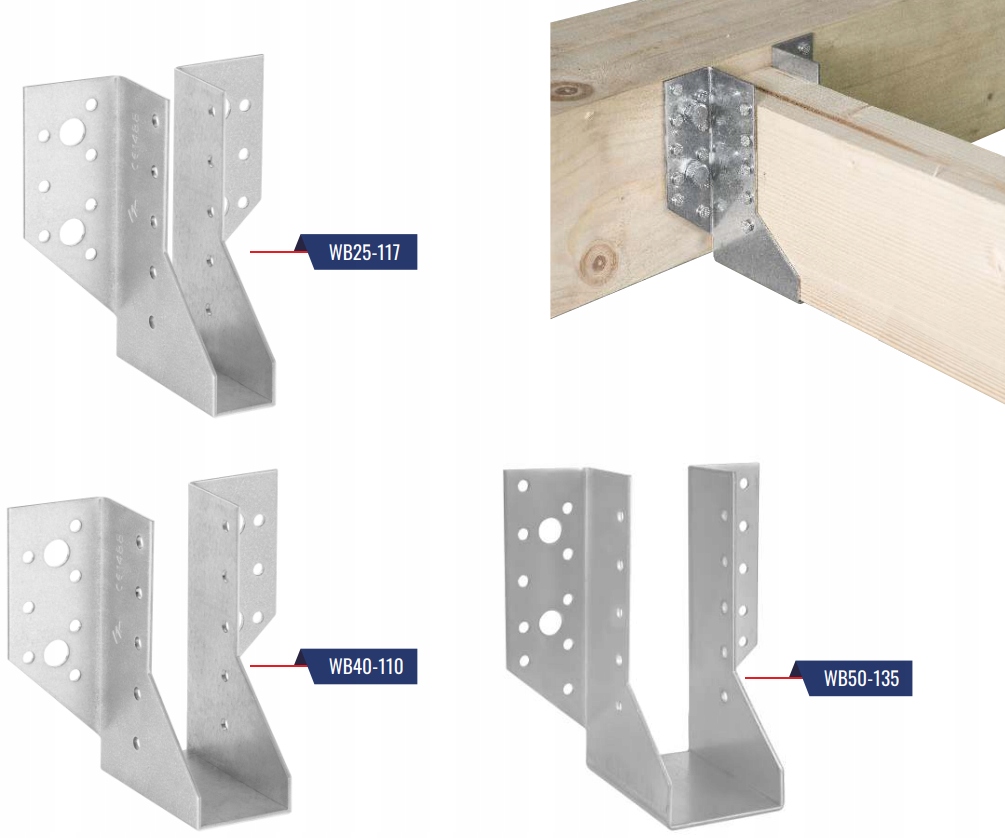 WB25-117

WB40-110

WB50-135