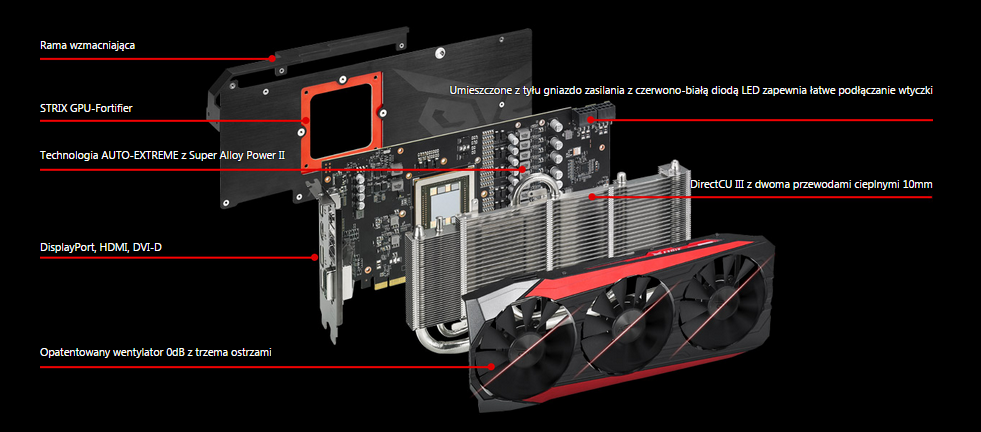 Rama wzmacniająca

STRIX GPU-Fortifier

Technologia AUTO-EXTREME z Super Alloy Power II

DisplayPort, HDMI, DVI-D

Opatentowany wentylator 0dB z trzema ostrzami

Umieszczone z tyłu gniazdo zasilania z czerwono-białą diodą LED zapewnia łatwe podłączanie wtyczki

DirectCU III z dwoma przewodami cieplnymi 10mm