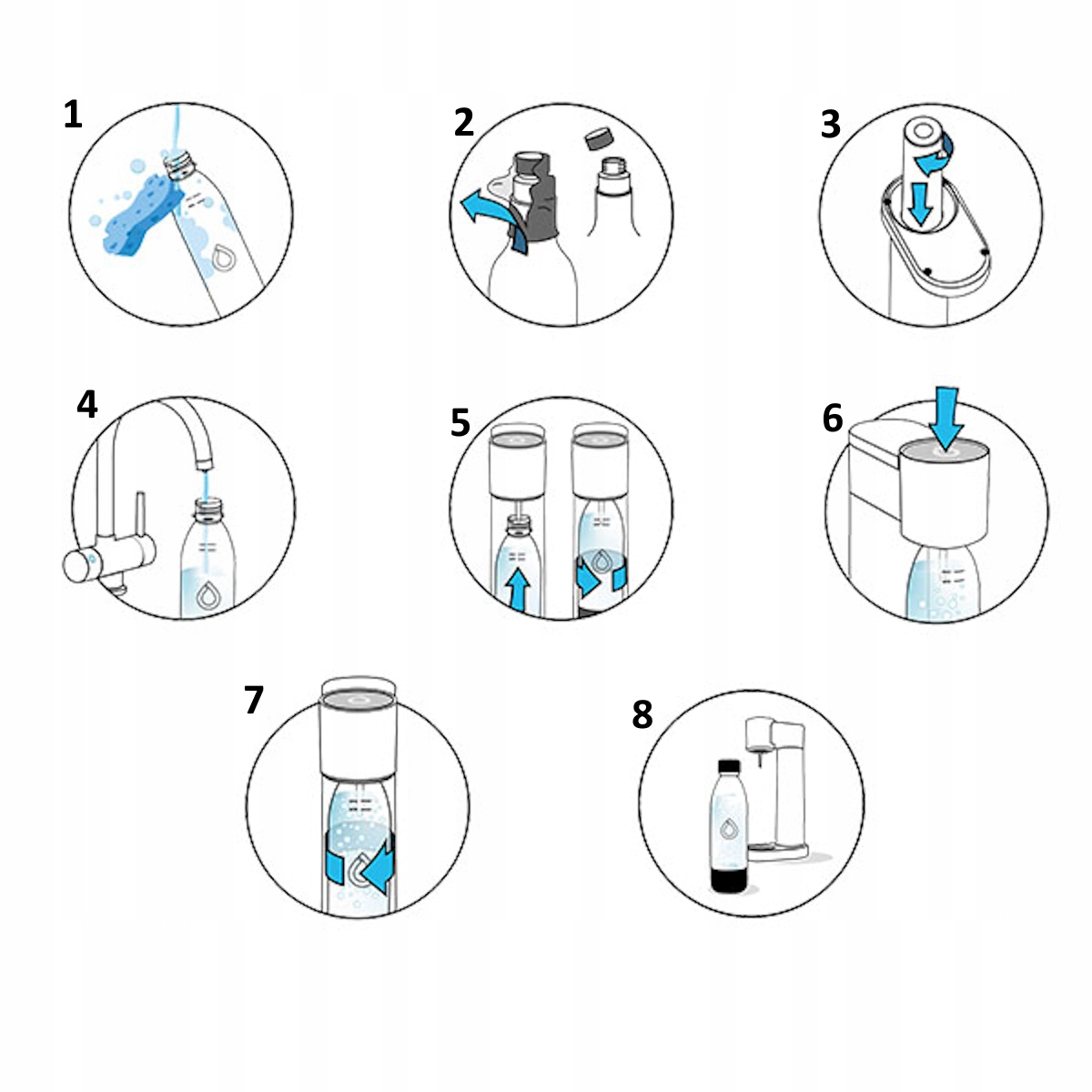 1

2

3

4

5

6

7

8