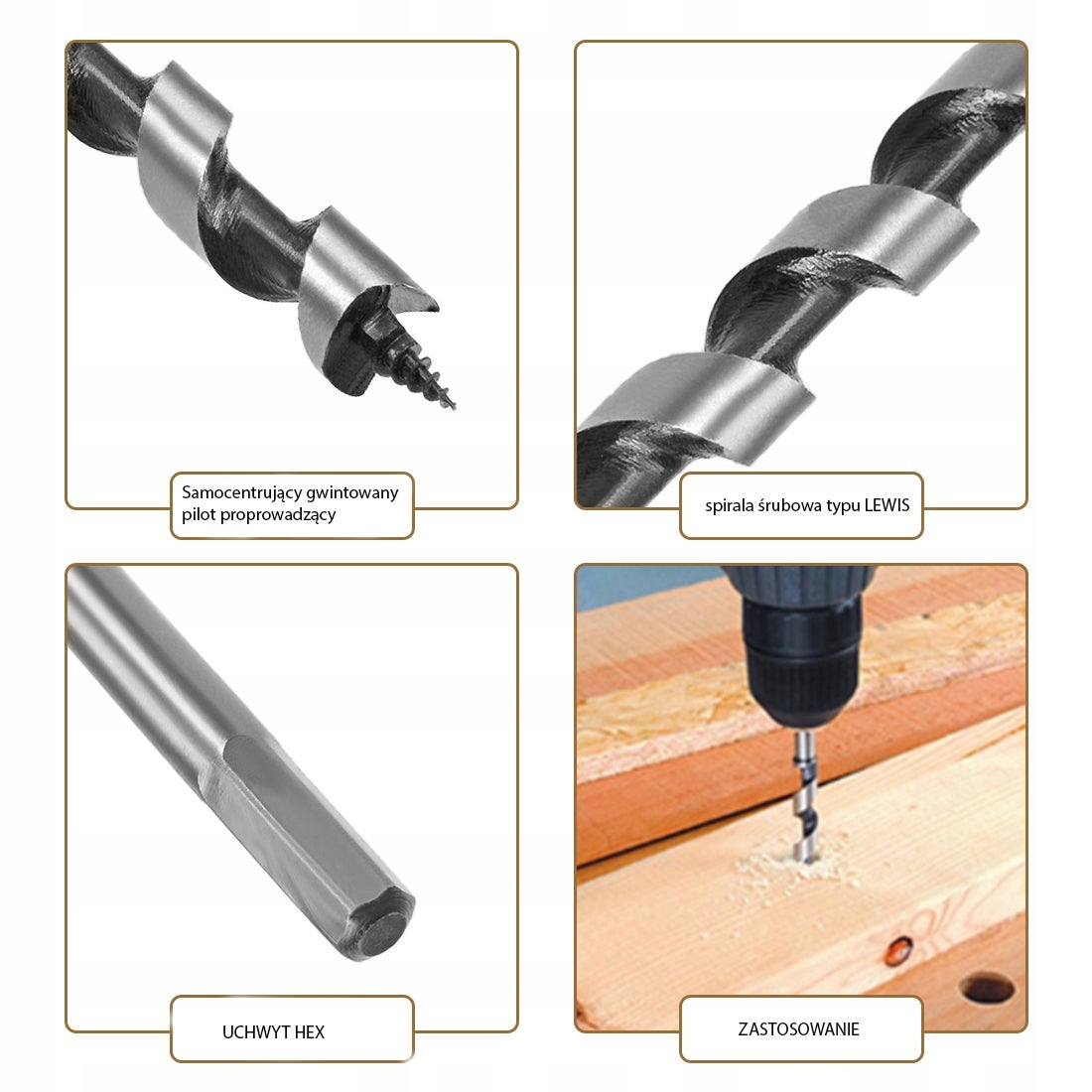 Samocentrujący gwintowany pilot proprowadzący

spirala śrubowa typu LEWIS

UCHWYT HEX

ZASTOSOWANIE