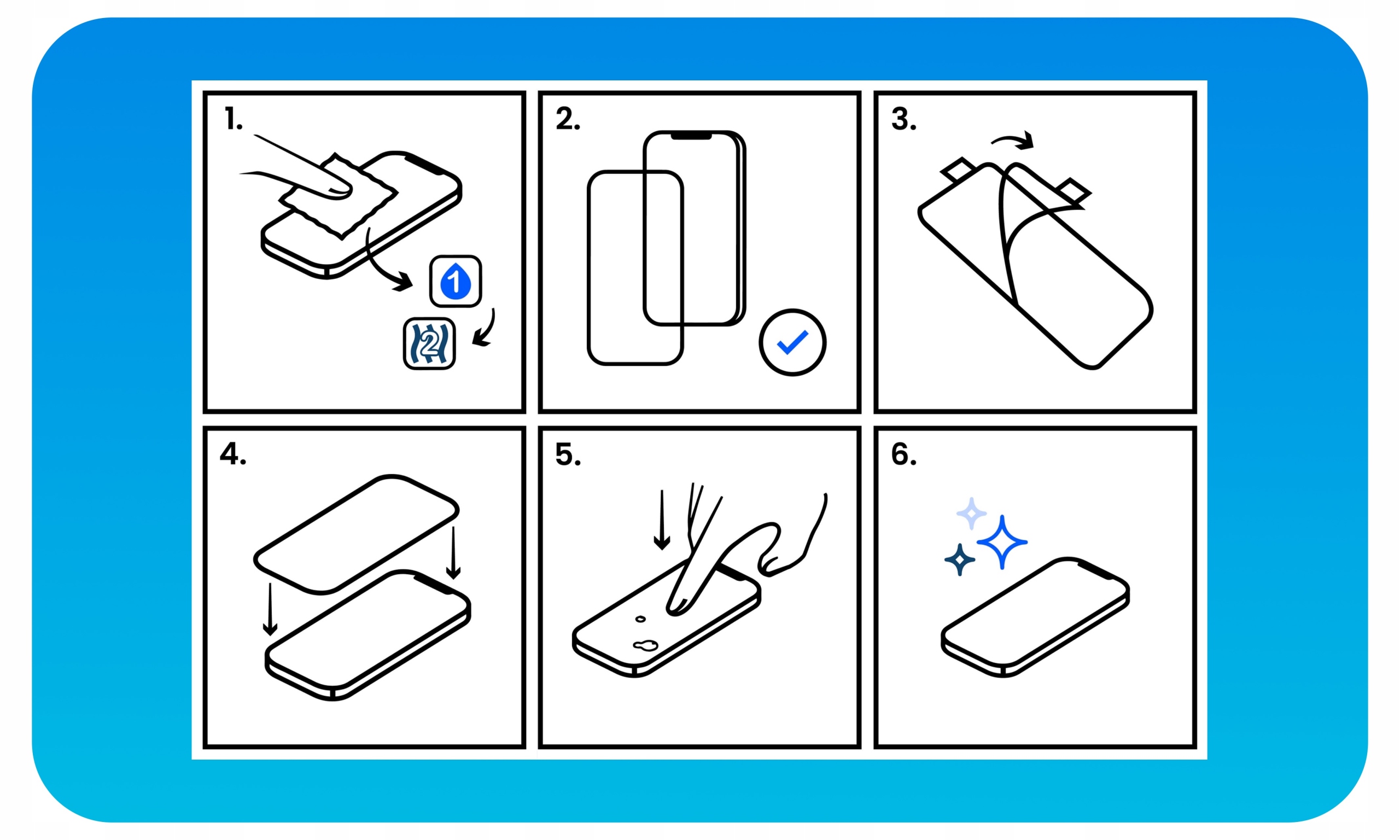 1.

1

2

2.

3.

4.

5.

6.