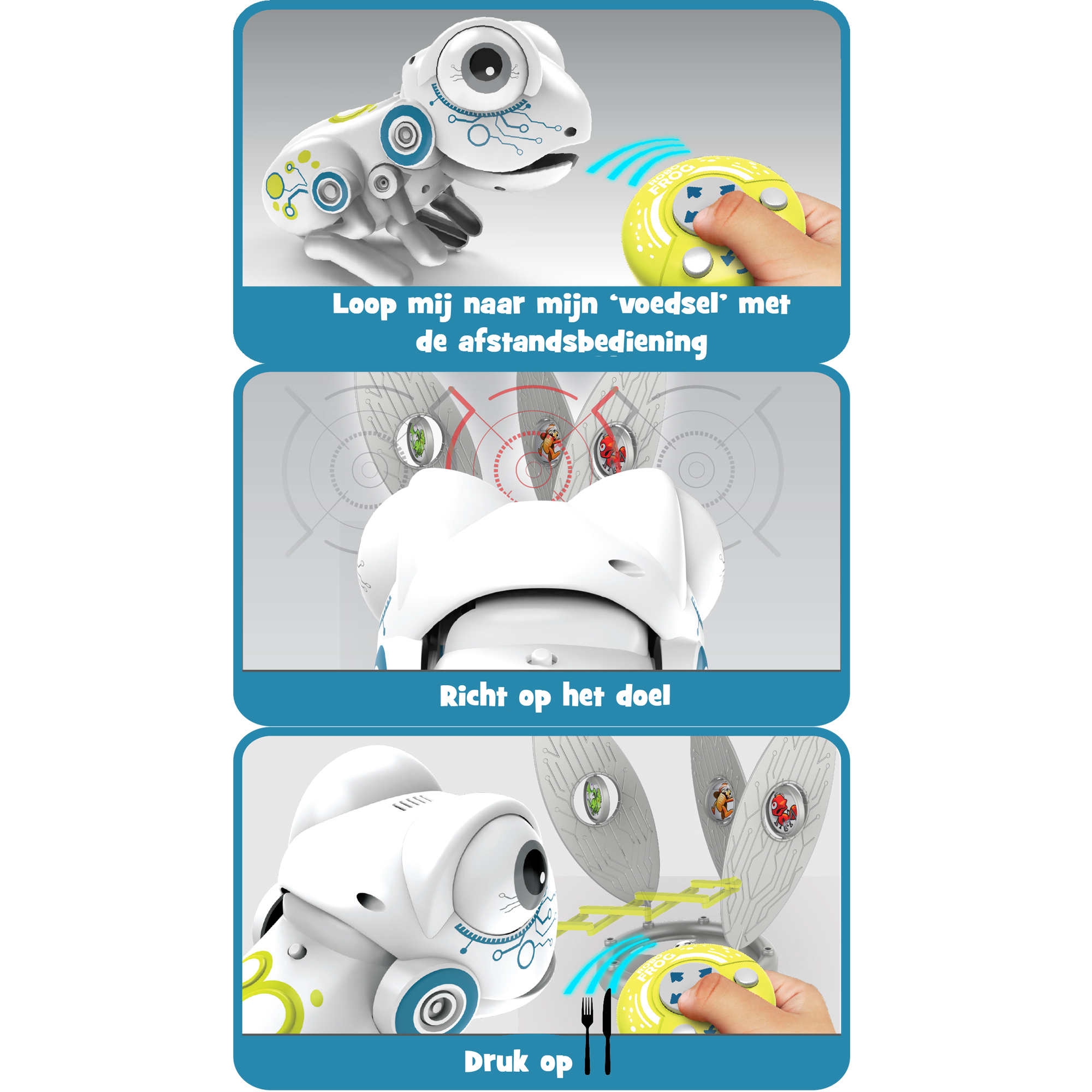 ROBO FROG

Loop mij naar mijn 'voedsel' met de afstandsbediening

Richt op het doel

ROBO FROG

Druk op