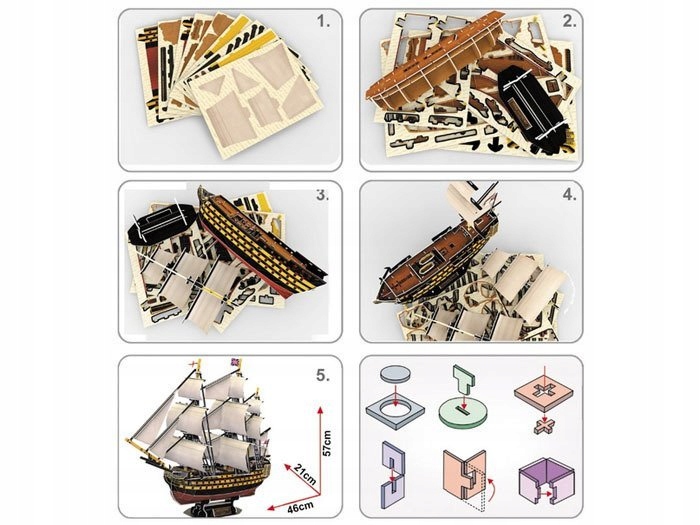 1.

2.

3.

4.

5.

57cm

21cm

46cm