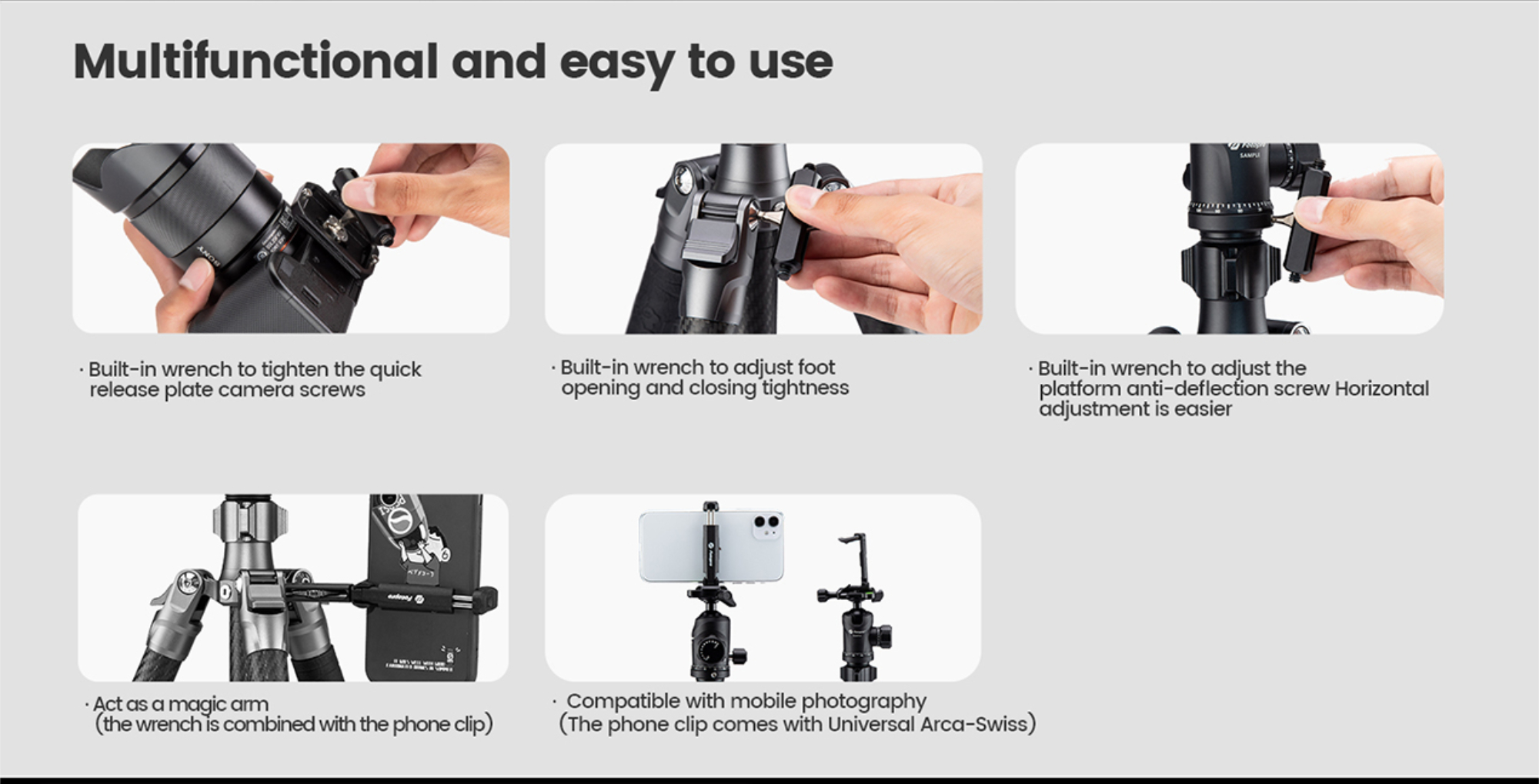 Multifunctional and easy to use

· Built-in wrench to tighten the quick release plate camera screws

· Built-in wrench to adjust foot opening and closing tightness

· Built-in wrench to adjust the platform anti-deflection screw Horizontal adjustment is easier

· Act as a magic arm (the wrench is combined with the phone clip)

· Compatible with mobile photography (The phone clip comes with Universal Arca-Swiss)