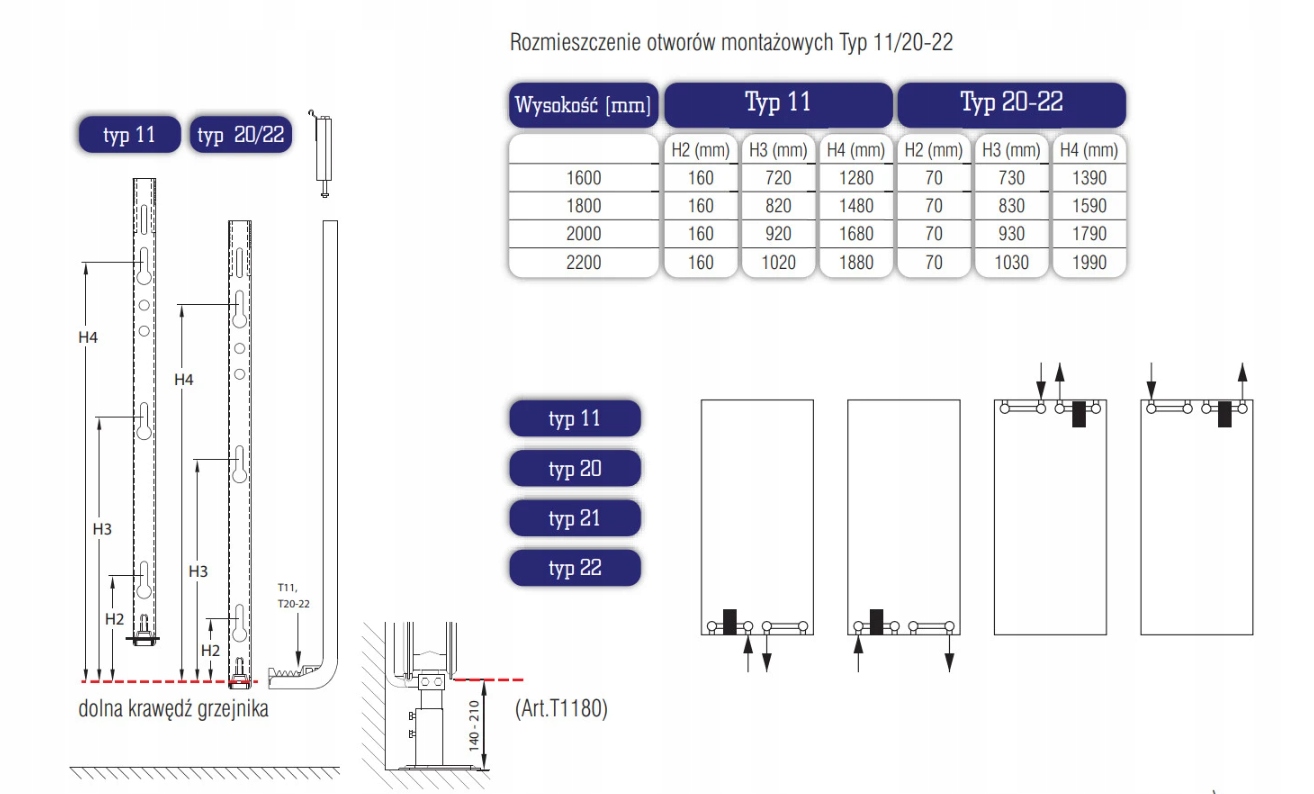 Rozmieszczenie otworów montażowych Typ 11/20-22

| Wysokość [mm] | Typ 11 | | | Typ 20-22 | | |
|---|---|---|---|---|---|---|
| | H2 (mm) | H3 (mm) | H4 (mm) | H2 (mm) | H3 (mm) | H4 (mm) |
| 1600 | 160 | 720 | 1280 | 70 | 730 | 1390 |
| 1800 | 160 | 820 | 1480 | 70 | 830 | 1590 |
| 2000 | 160 | 920 | 1680 | 70 | 930 | 1790 |
| 2200 | 160 | 1020 | 1880 | 70 | 1030 | 1990 |

typ 11
typ 20/22

H4
H3
H2
H4
H3
H2

T11,
T20-22

dolna krawędź grzejnika

140 - 210

(Art.T1180)

typ 11
typ 20
typ 21
typ 22