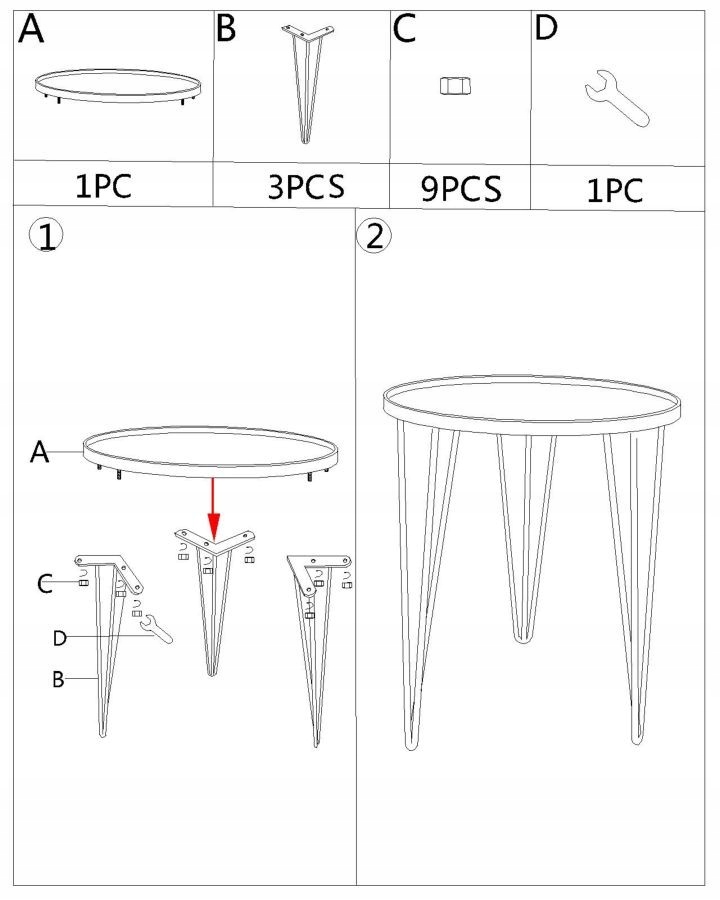 | A | B | C | D |
|---|---|---|---|
| 1PC | 3PCS | 9PCS | 1PC |

1

A

C

D

B

2