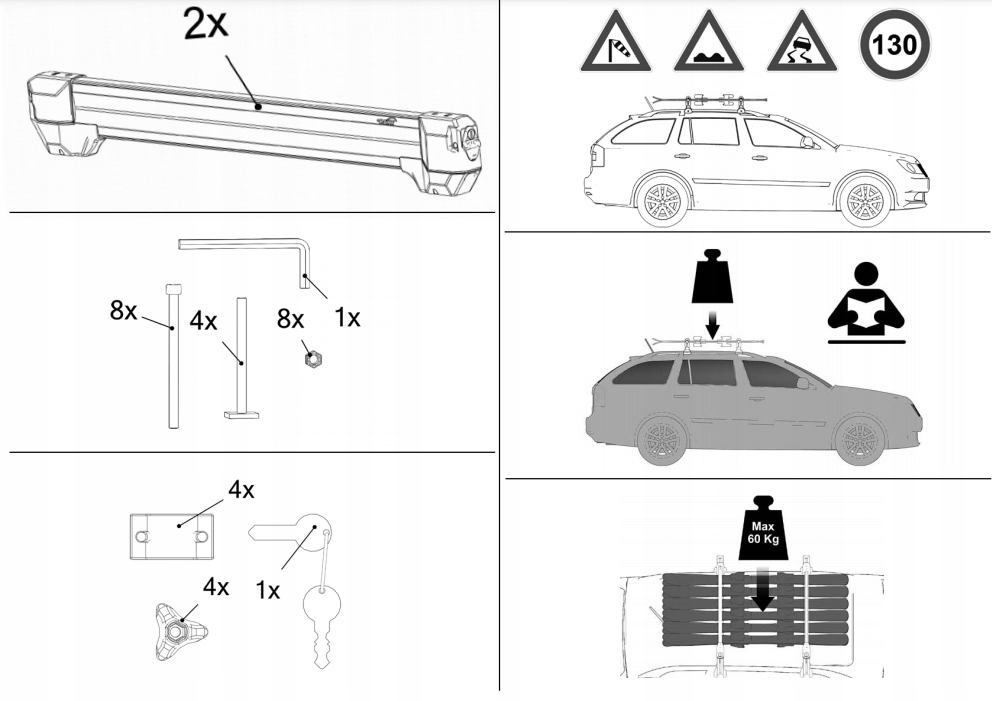 2x

8x
4x
8x
1x

4x
4x
1x

130

Max 60 Kg