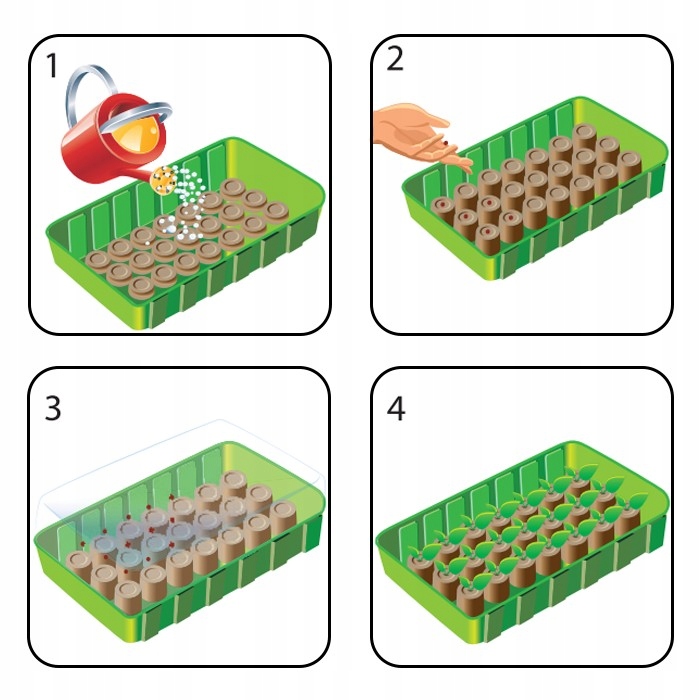 1

2

3

4