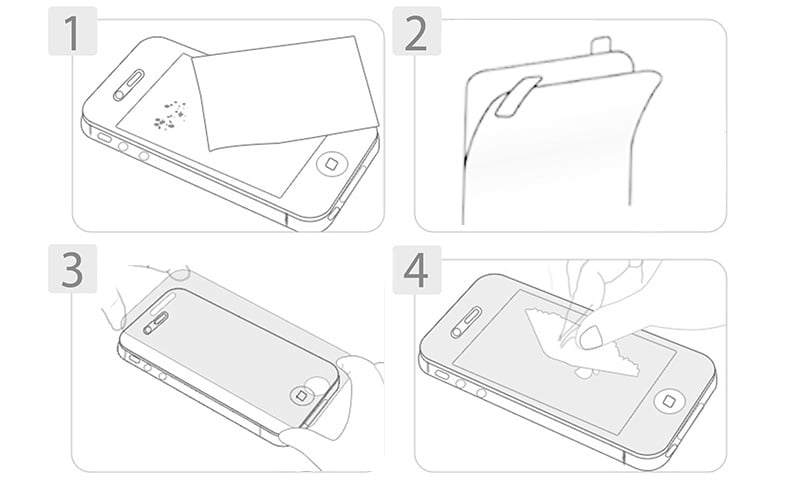 1

2

3

4