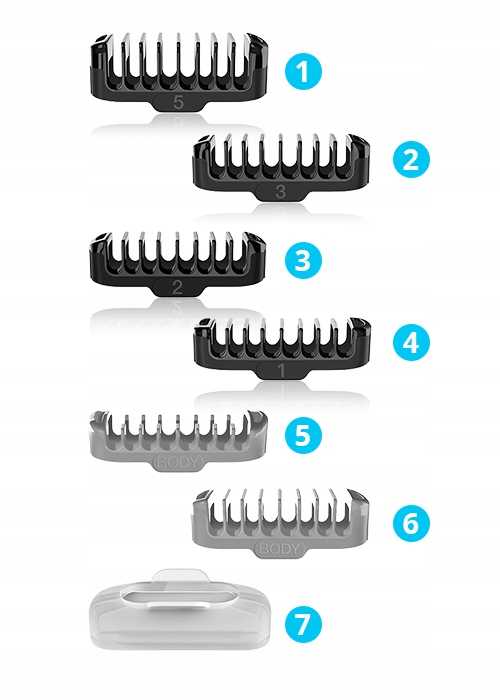 5
1
3
2
2
3
1
4
BODY
5
BODY
6
7