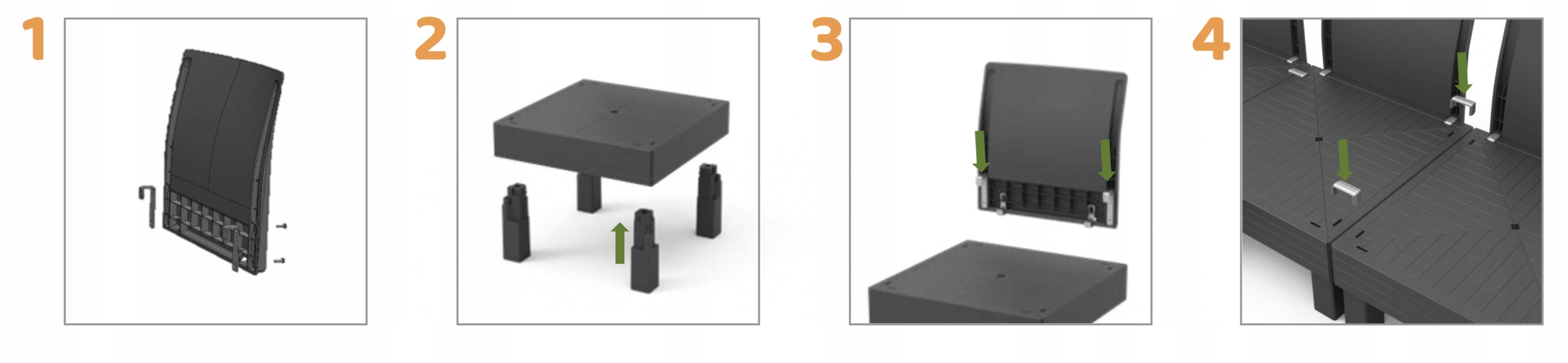 1

2

3

4